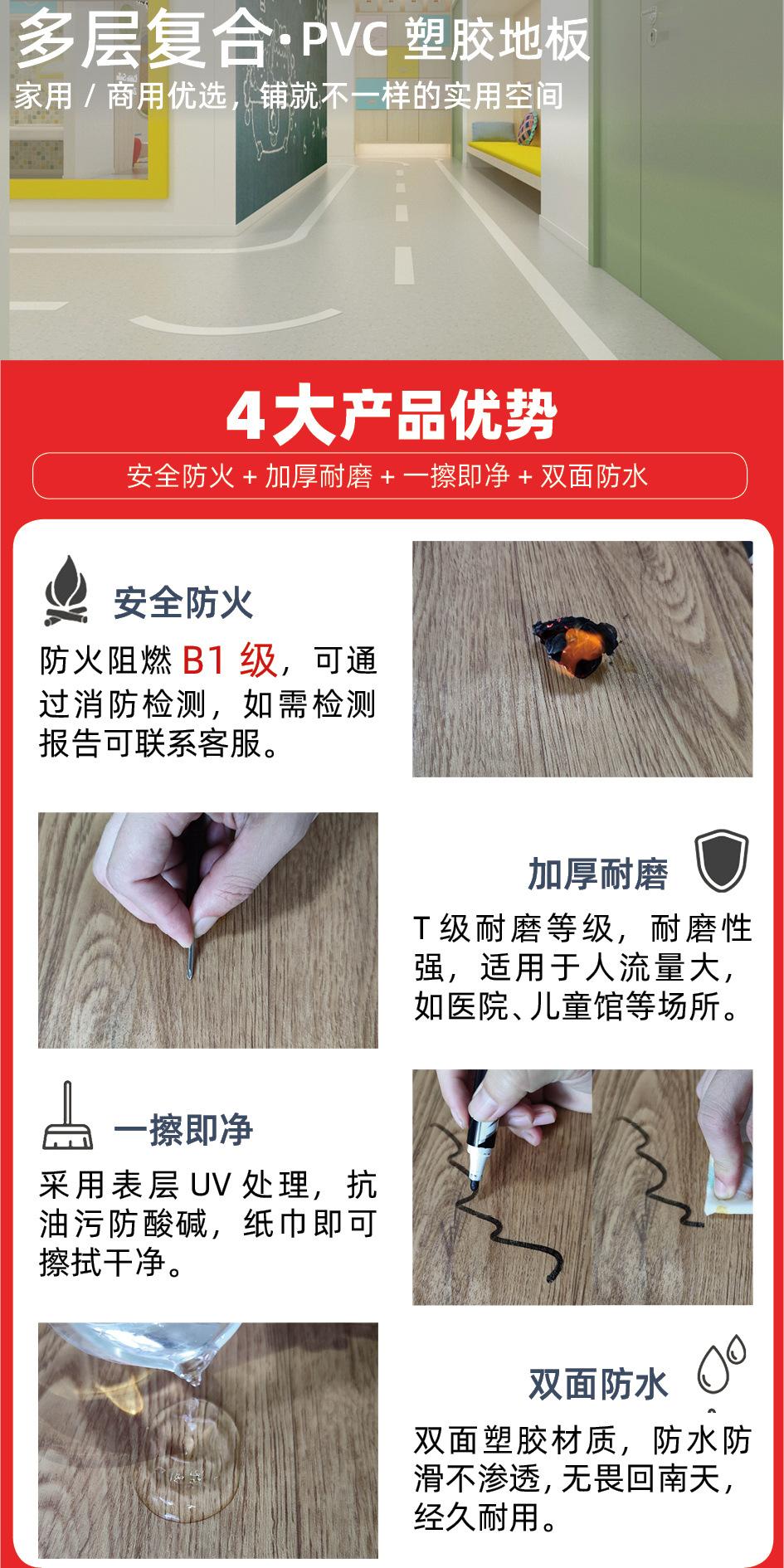 多层复合·PVC 塑胶地板
家用 / 商用优选，铺就不一样的实用空间

4大产品优势
安全防火 + 加厚耐磨 + 一擦即净 + 双面防水

安全防火
防火阻燃 B1 级，可通过消防检测，如需检测报告可联系客服。

加厚耐磨
T 级耐磨等级，耐磨性强，适用于人流量大，如医院、儿童馆等场所。

一擦即净
采用表层 UV 处理，抗油污防酸碱，纸巾即可擦拭干净。

双面防水
双面塑胶材质，防水防滑不渗透，无畏回南天，经久耐用。