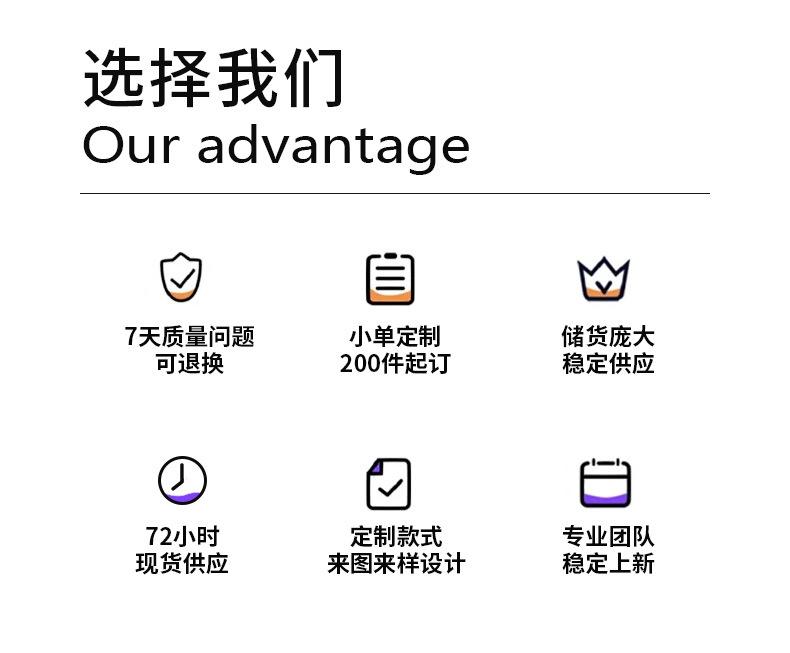 选择我们
Our advantage

7天质量问题
可退换

小单定制
200件起订

储货庞大
稳定供应

72小时
现货供应

定制款式
来图来样设计

专业团队
稳定上新