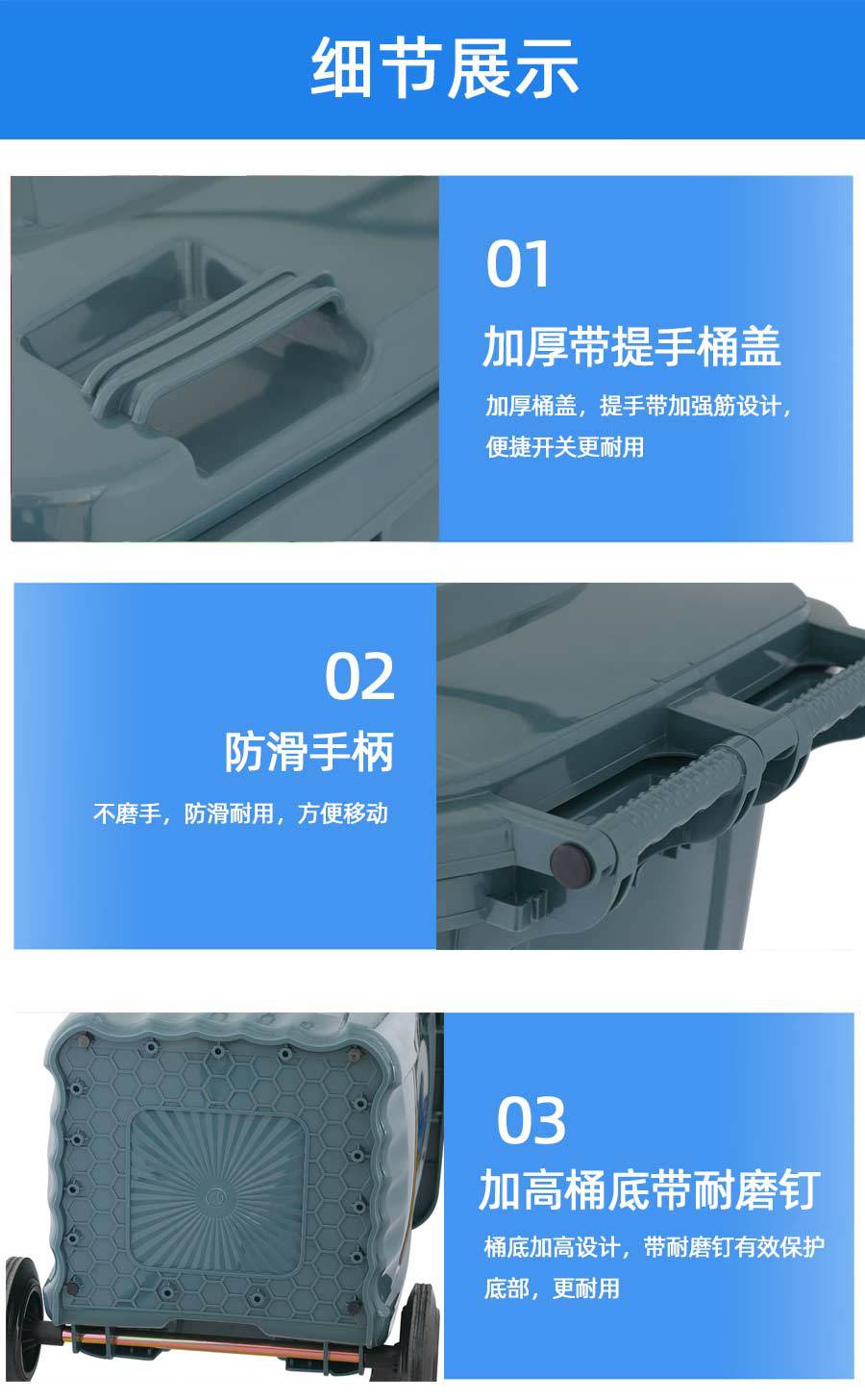 细节展示

01
加厚带提手桶盖
加厚桶盖，提手带加强筋设计，便捷开关更耐用

02
防滑手柄
不磨手，防滑耐用，方便移动

03
加高桶底带耐磨钉
桶底加高设计，带耐磨钉有效保护底部，更耐用