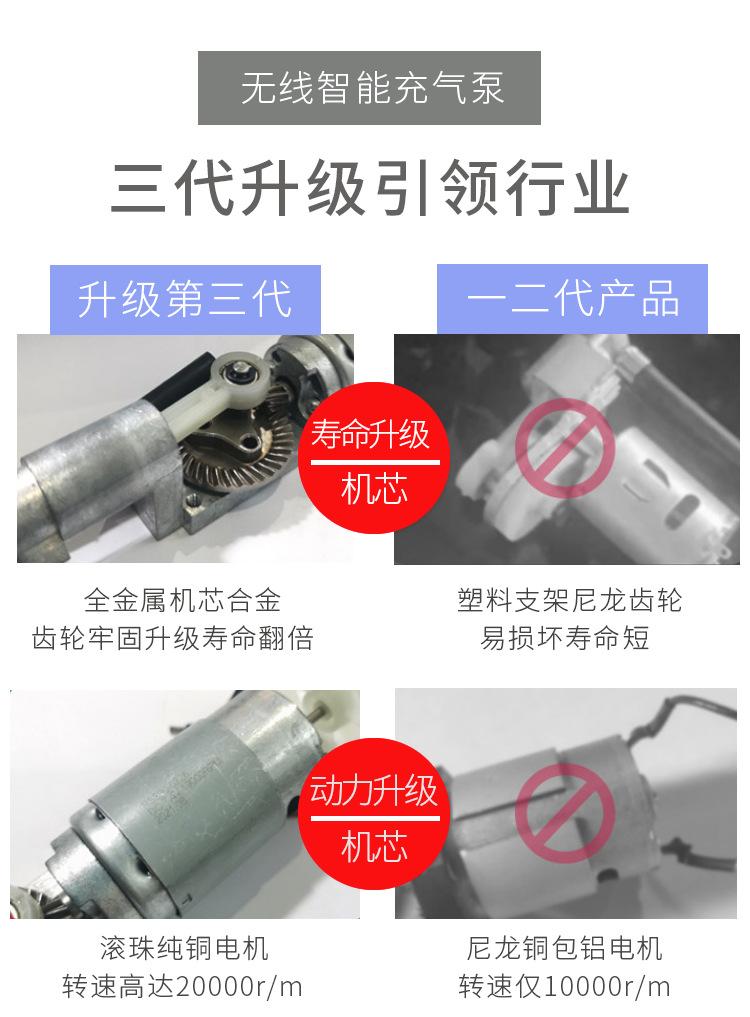 无线智能充气泵

三代升级引领行业

升级第三代

一二代产品

寿命升级
机芯

全金属机芯合金
齿轮牢固升级寿命翻倍

塑料支架尼龙齿轮
易损坏寿命短

动力升级
机芯

滚珠纯铜电机
转速高达20000r/m

尼龙铜包铝电机
转速仅10000r/m