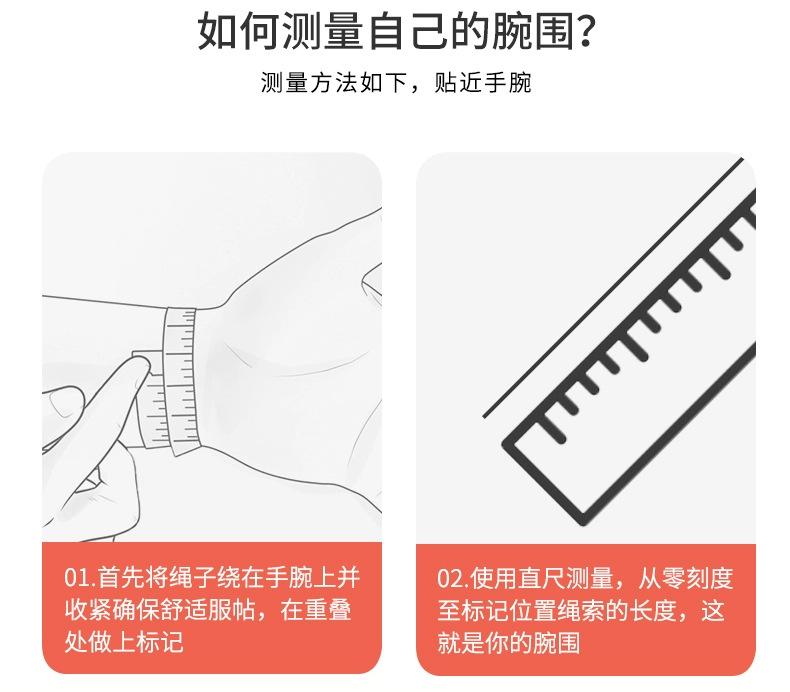 如何测量自己的腕围?

测量方法如下，贴近手腕

01.首先将绳子绕在手腕上并收紧确保舒适服帖，在重叠处做上标记

02.使用直尺测量，从零刻度至标记位置绳索的长度，这就是你的腕围