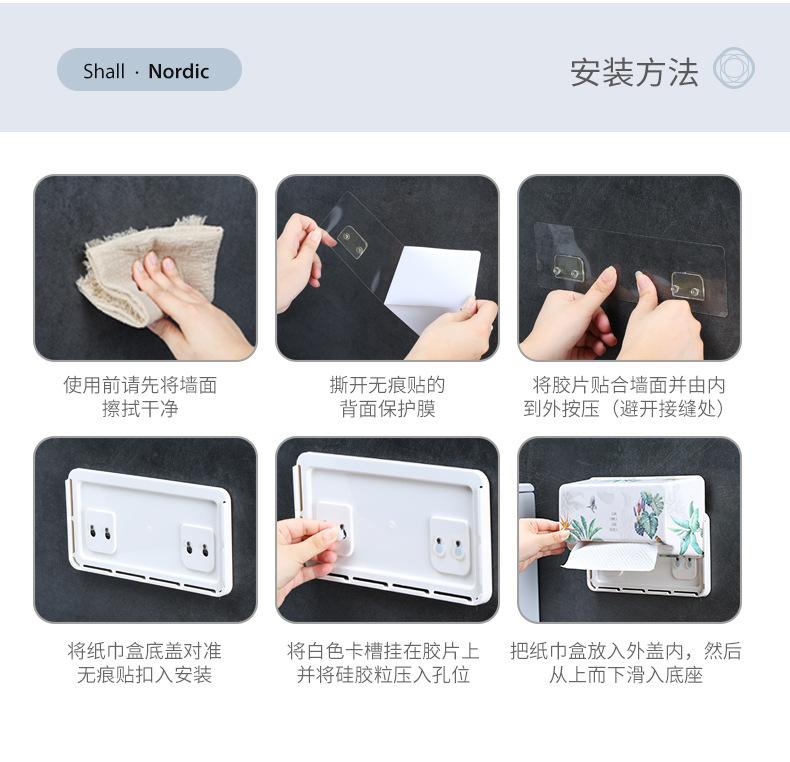 Shall · Nordic

安装方法

使用前请先将墙面擦拭干净

撕开无痕贴的背面保护膜

将胶片贴合墙面并由内到外按压（避开接缝处）

将纸巾盒底盖对准无痕贴扣入安装

将白色卡槽挂在胶片上并将硅胶粒压入孔位

把纸巾盒放入外盖内，然后从上而下滑入底座