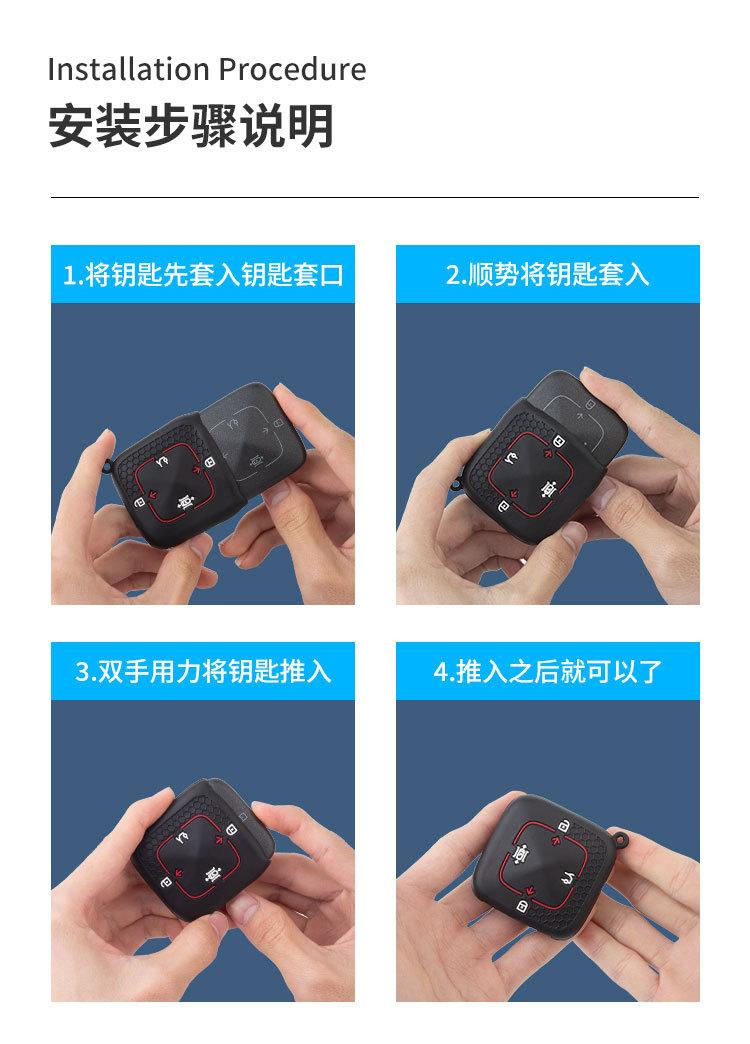 Installation Procedure
安装步骤说明

1.将钥匙先套入钥匙套口

2.顺势将钥匙套入

3.双手用力将钥匙推入

4.推入之后就可以了