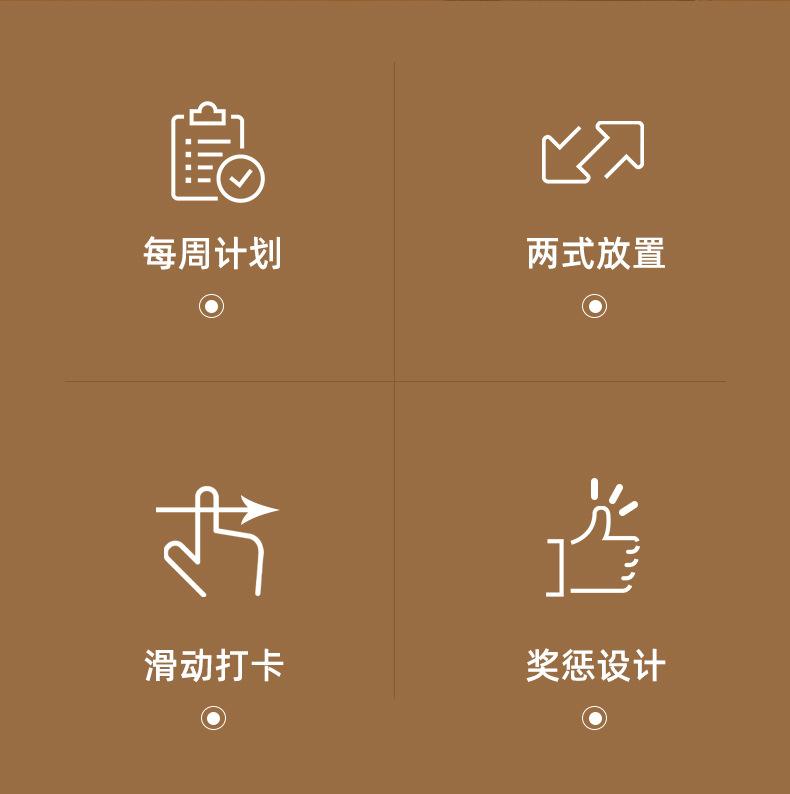 每周计划

两式放置

滑动打卡

奖惩设计