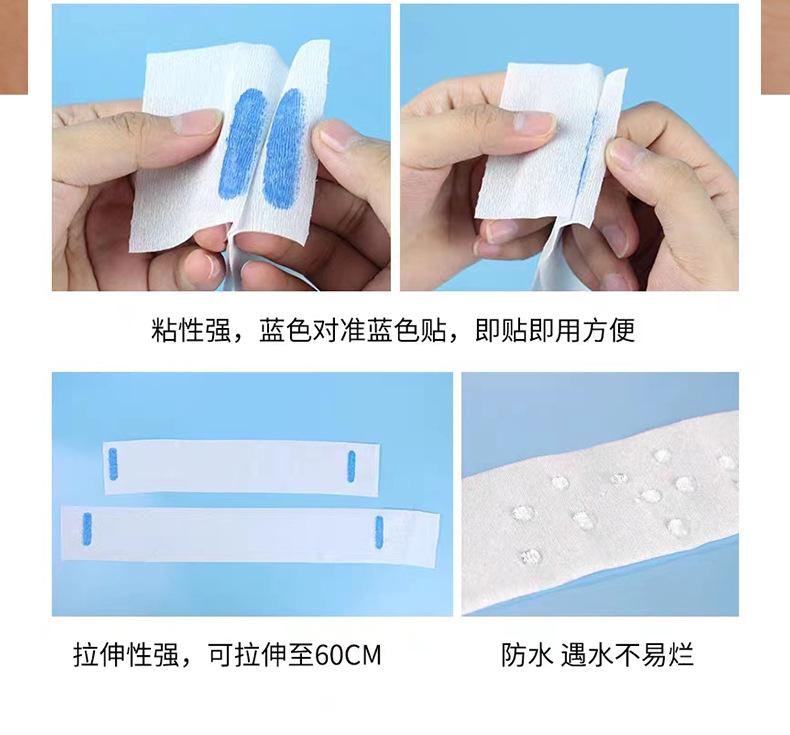 粘性强，蓝色对准蓝色贴，即贴即用方便

拉伸性强，可拉伸至60CM

防水 遇水不易烂