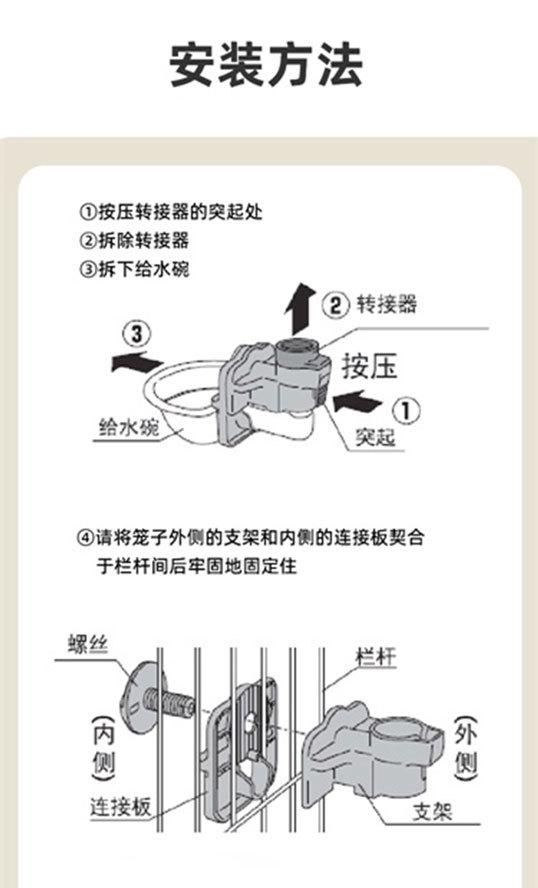 安装方法

①按压转接器的突起处
②拆除转接器
③拆下给水碗

② 转接器
③
按压
①
给水碗
突起

④请将笼子外侧的支架和内侧的连接板契合于栏杆间后牢固地固定住

螺丝
栏杆
(内侧)
(外侧)
连接板
支架