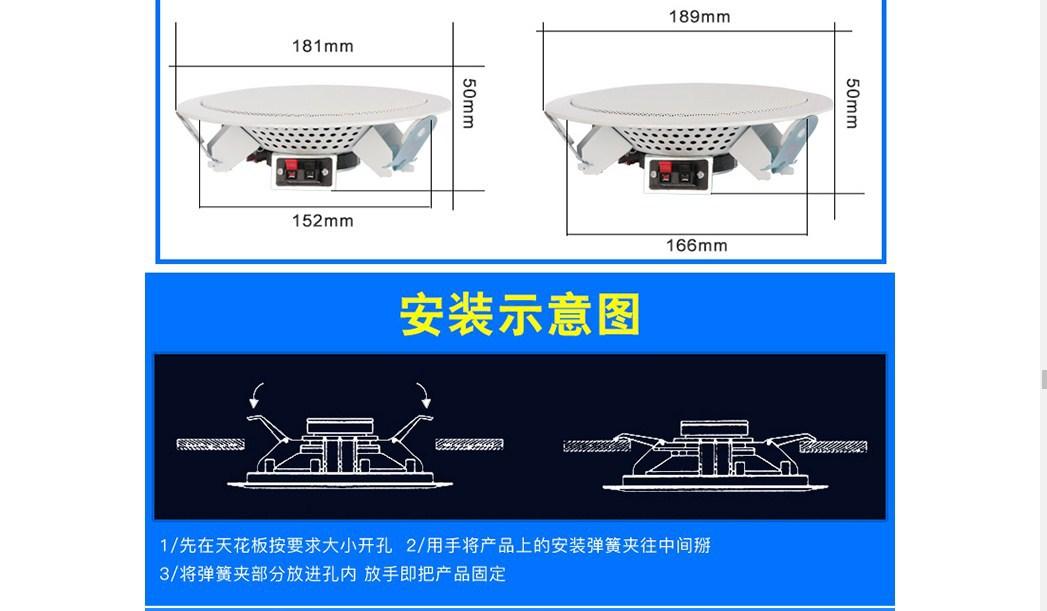 181mm

50mm

152mm

189mm

50mm

166mm

安装示意图

1/先在天花板按要求大小开孔 2/用手将产品上的安装弹簧夹往中间掰
3/将弹簧夹部分放进孔内 放手即把产品固定