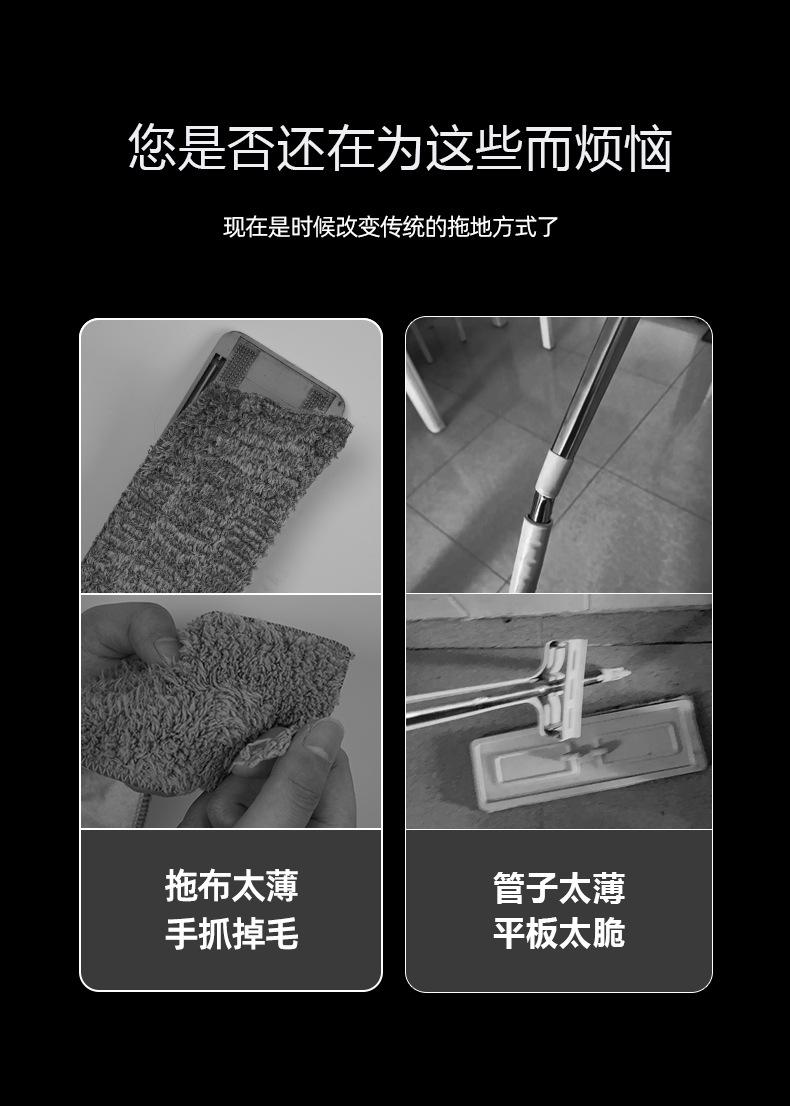 您是否还在为这些而烦恼

现在是时候改变传统的拖地方式了

拖布太薄
手抓掉毛

管子太薄
平板太脆