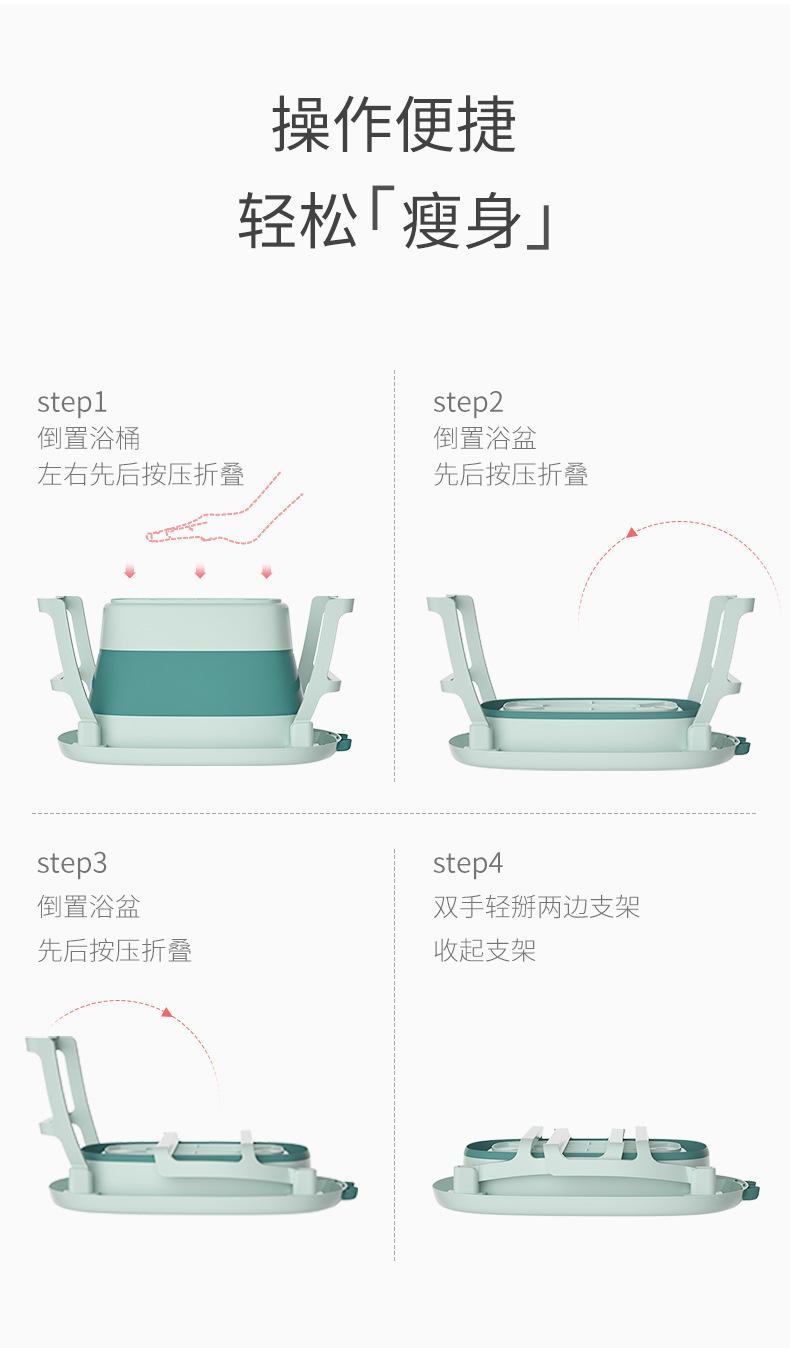 操作便捷
轻松「瘦身」

step1
倒置浴桶
左右先后按压折叠

step2
倒置浴盆
先后按压折叠

step3
倒置浴盆
先后按压折叠

step4
双手轻掰两边支架
收起支架