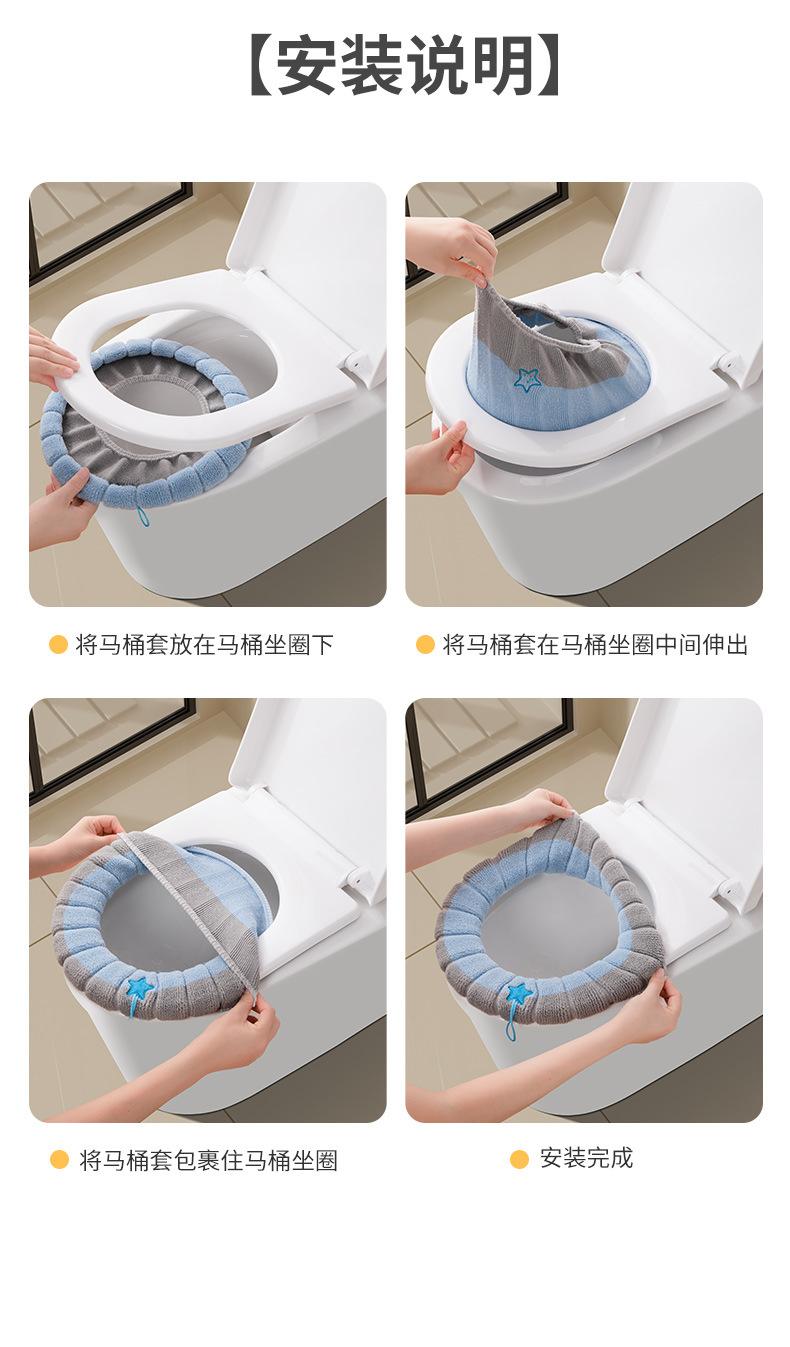 【安装说明】

将马桶套放在马桶坐圈下

将马桶套在马桶坐圈中间伸出

将马桶套包裹住马桶坐圈

安装完成