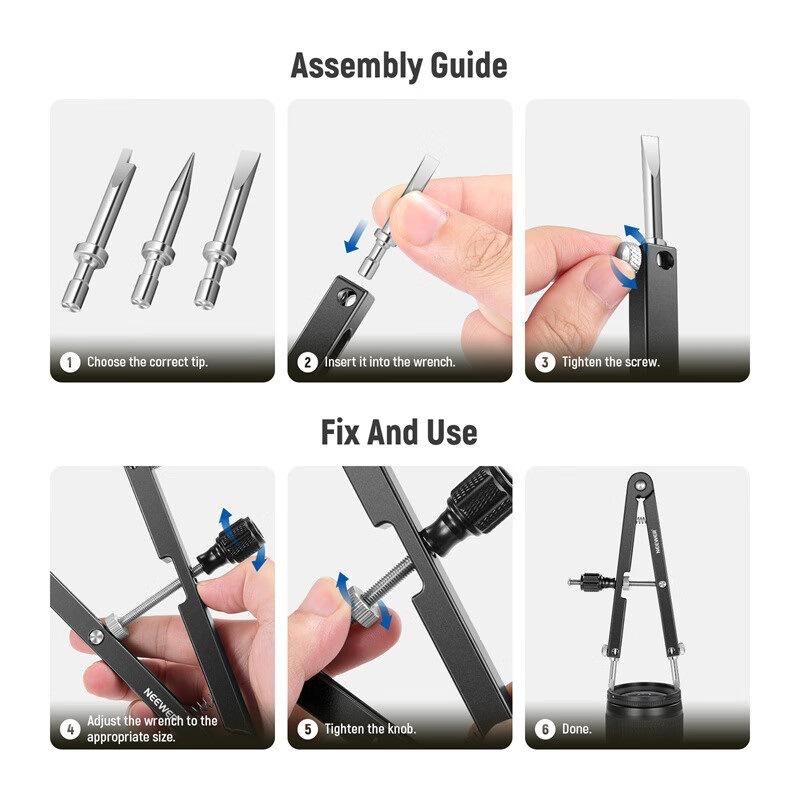 Assembly Guide

1 Choose the correct tip.

2 Insert it into the wrench.

3 Tighten the screw.

Fix And Use

NEEWER

4 Adjust the wrench to the appropriate size.

5 Tighten the knob.

NEEWER

6 Done.