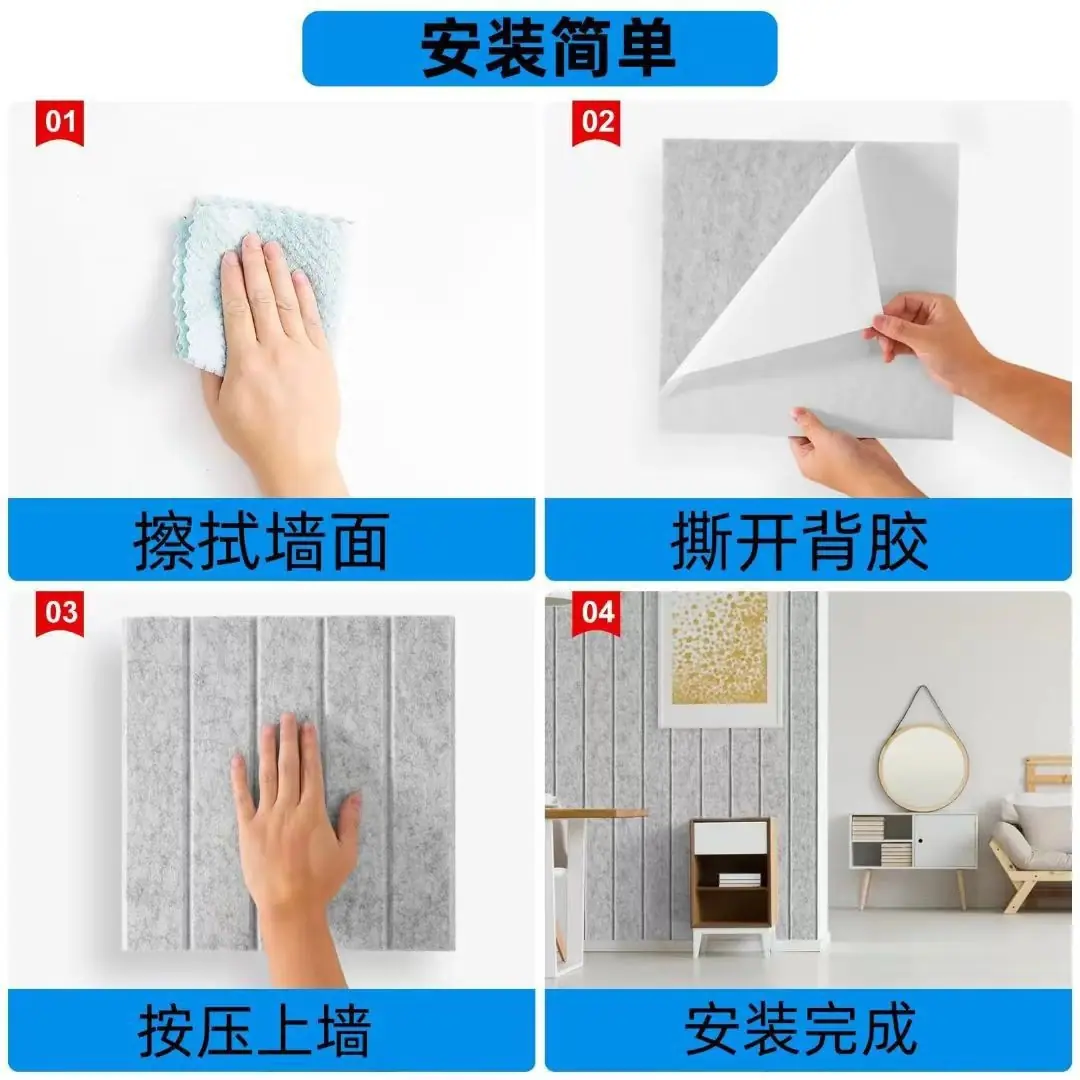 安装简单

01

擦拭墙面

02

撕开背胶

03

按压上墙

04

安装完成