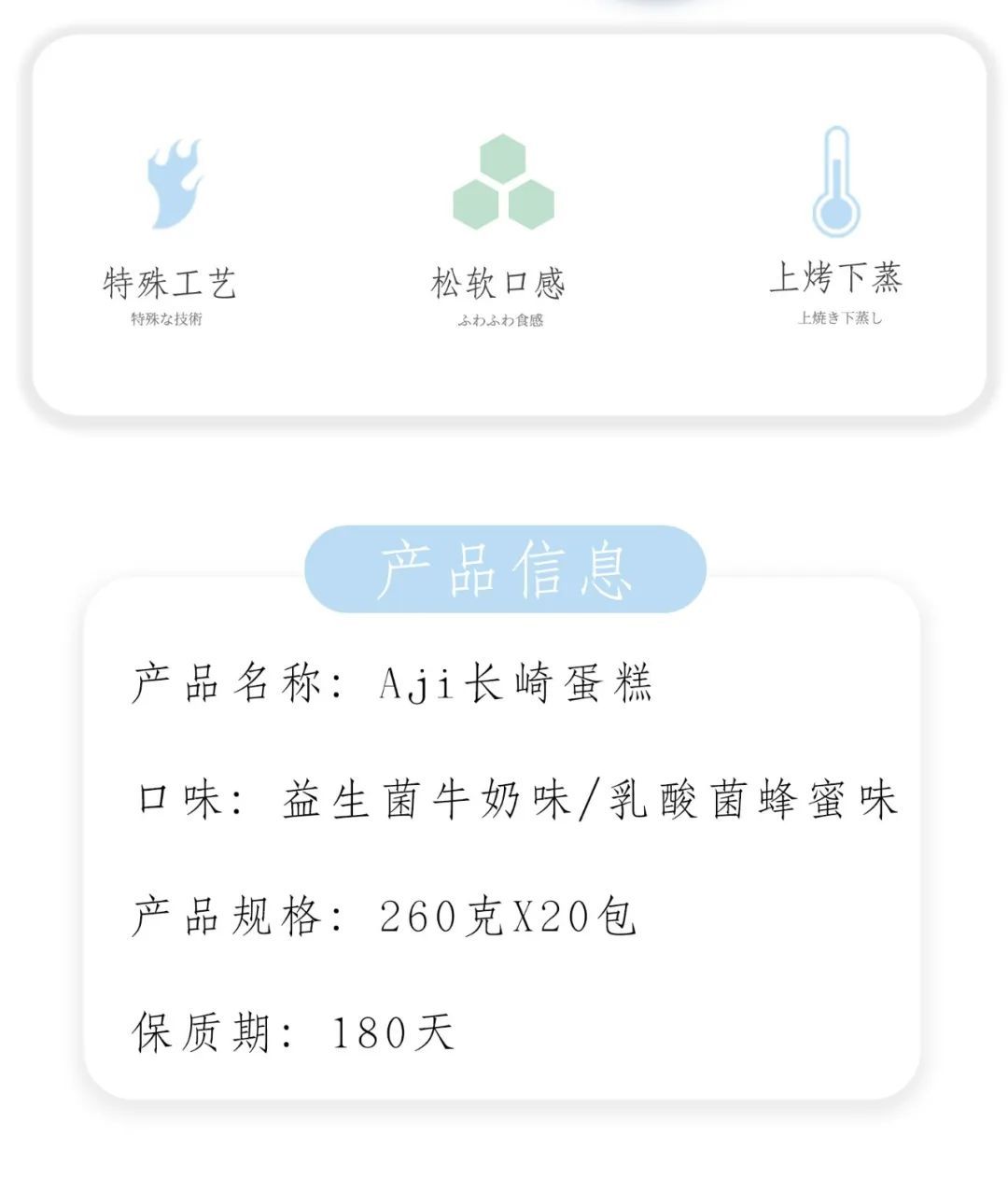 特殊工艺
特殊な技術

松软口感
ふわふわ食感

上烤下蒸
上焼き下蒸し

产品信息

产品名称：Aji长崎蛋糕

口味：益生菌牛奶味/乳酸菌蜂蜜味

产品规格：260克X20包

保质期：180天