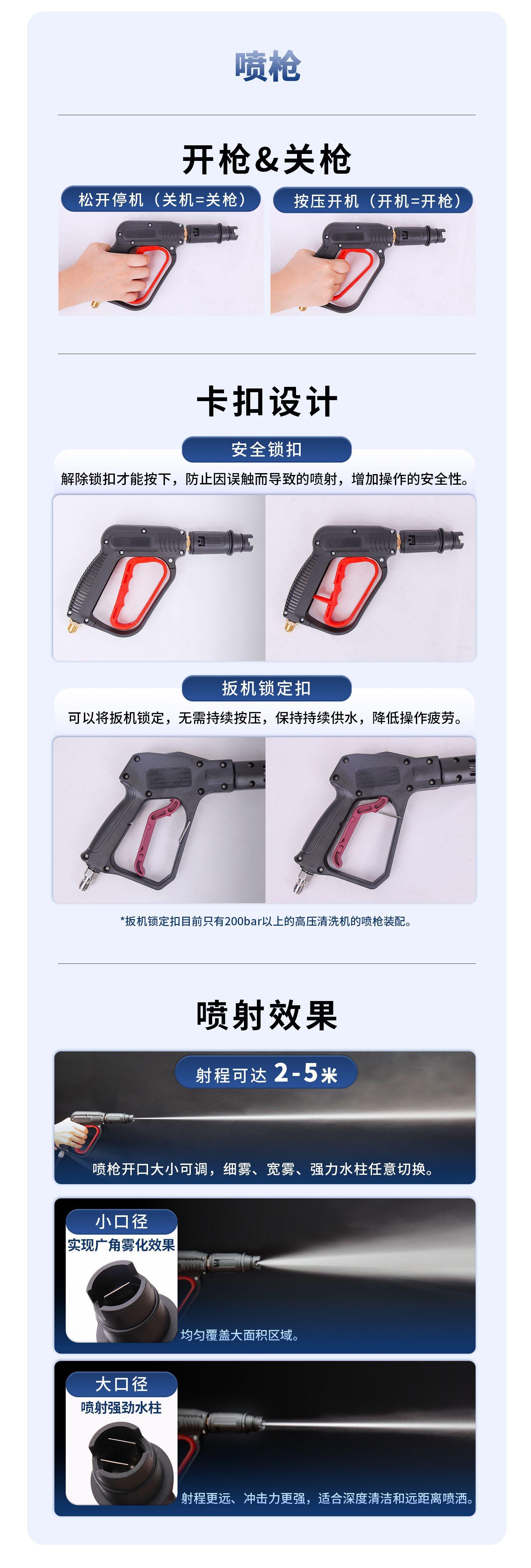 喷枪

开枪&关枪

松开停机（关机=关枪）

按压开机（开机=开枪）

卡扣设计

安全锁扣

解除锁扣才能按下，防止因误触而导致的喷射，增加操作的安全性。

扳机锁定扣

可以将扳机锁定，无需持续按压，保持持续供水，降低操作疲劳。

*扳机锁定扣目前只有200bar以上的高压清洗机的喷枪装配。

喷射效果

射程可达 2-5米

喷枪开口大小可调，细雾、宽雾、强力水柱任意切换。

小口径
实现广角雾化效果

均匀覆盖大面积区域。

大口径
喷射强劲水柱

射程更远、冲击力更强，适合深度清洁和远距离喷洒。