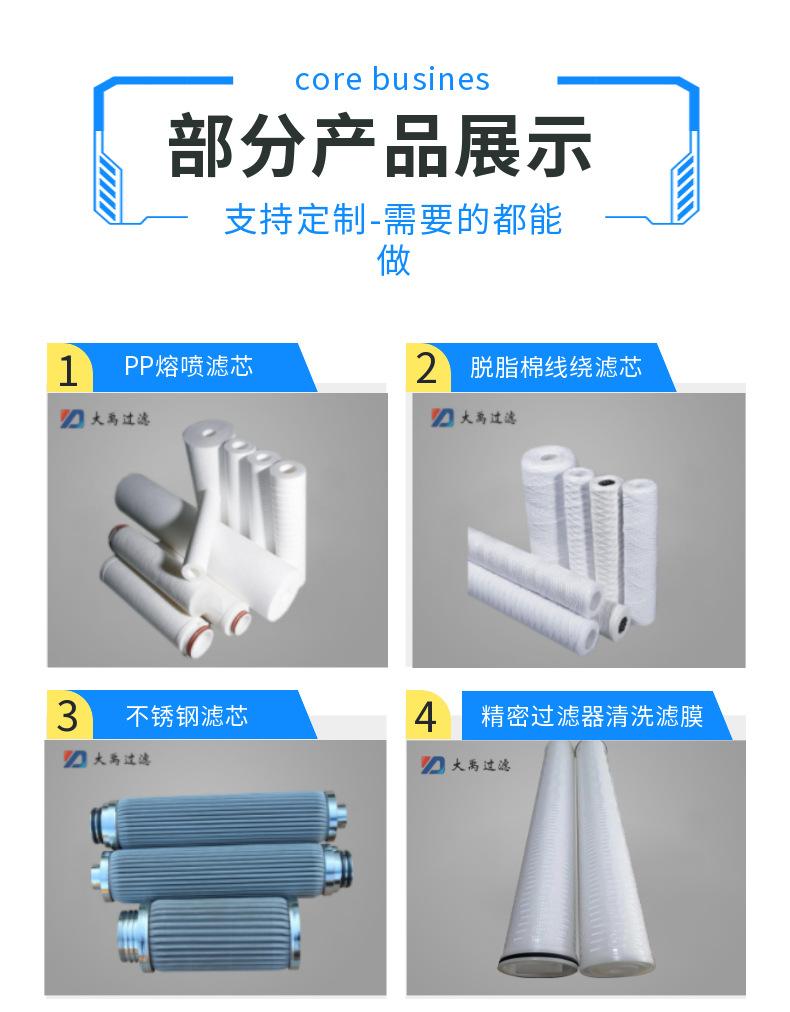 core busines

部分产品展示

支持定制-需要的都能做

1 PP熔喷滤芯

大禹过滤

2 脱脂棉线绕滤芯

大禹过滤

3 不锈钢滤芯

大禹过滤

4 精密过滤器清洗滤膜

大禹过滤