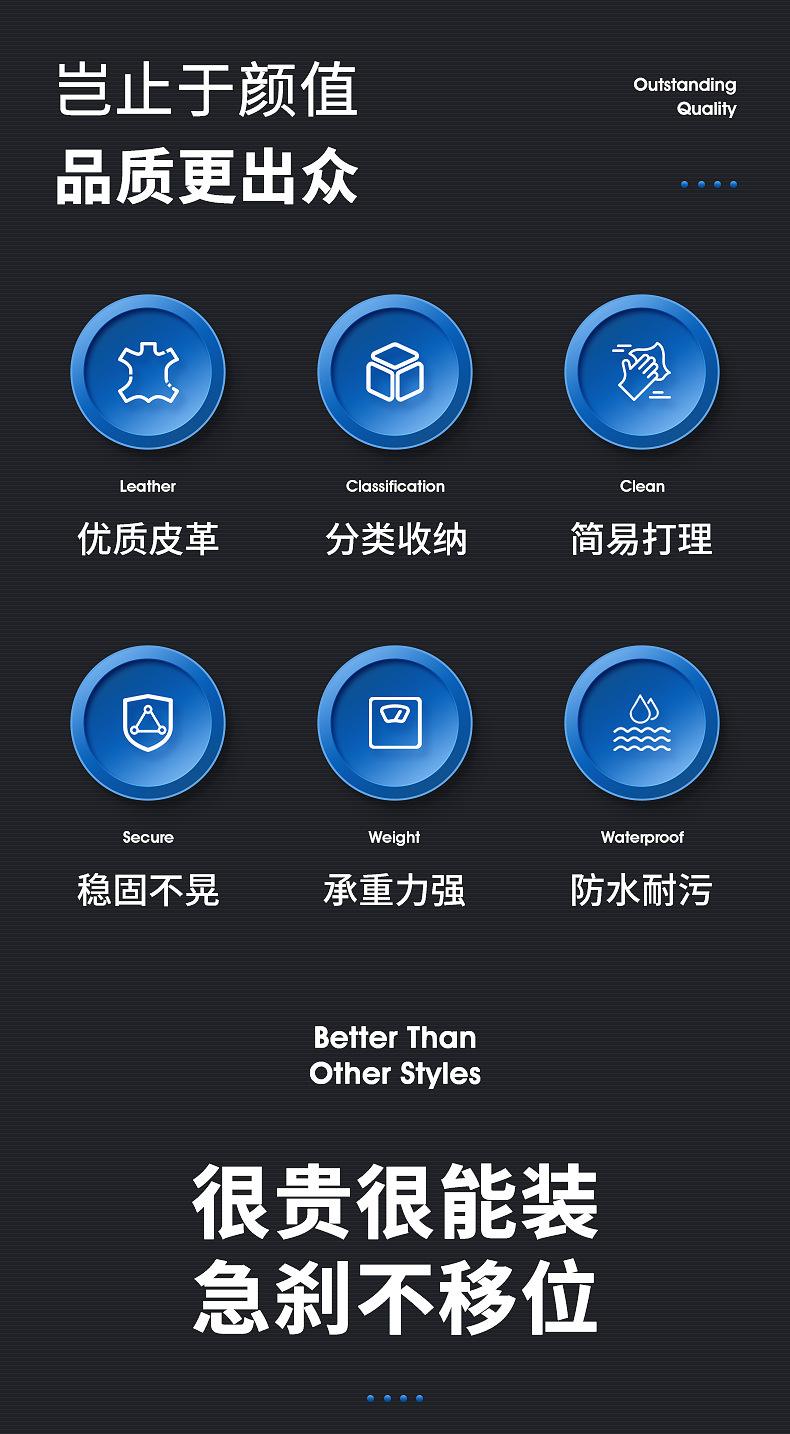 岂止于颜值
品质更出众

Outstanding
Quality

Leather
优质皮革

Classification
分类收纳

Clean
简易打理

Secure
稳固不晃

Weight
承重力强

Waterproof
防水耐污

Better Than
Other Styles

很贵很能装
急刹不移位