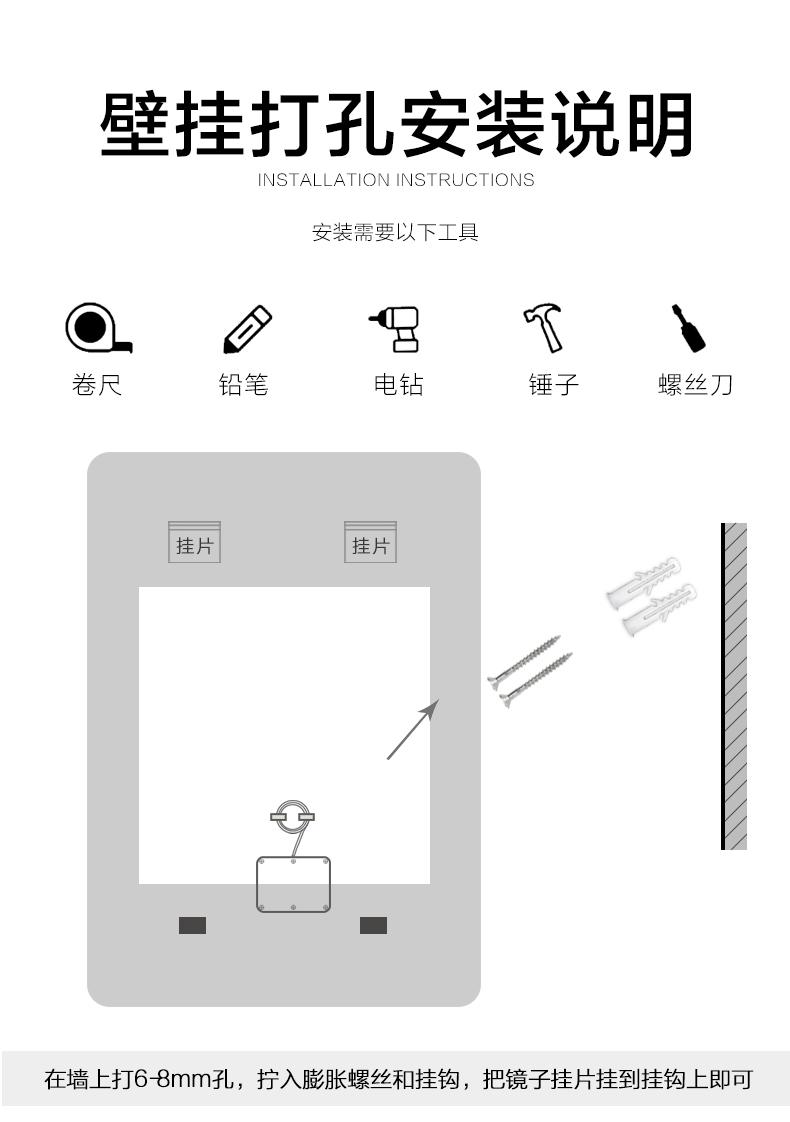 壁挂打孔安装说明
INSTALLATION INSTRUCTIONS

安装需要以下工具

卷尺 铅笔 电钻 锤子 螺丝刀

挂片 挂片

在墙上打6-8mm孔，拧入膨胀螺丝和挂钩，把镜子挂片挂到挂钩上即可