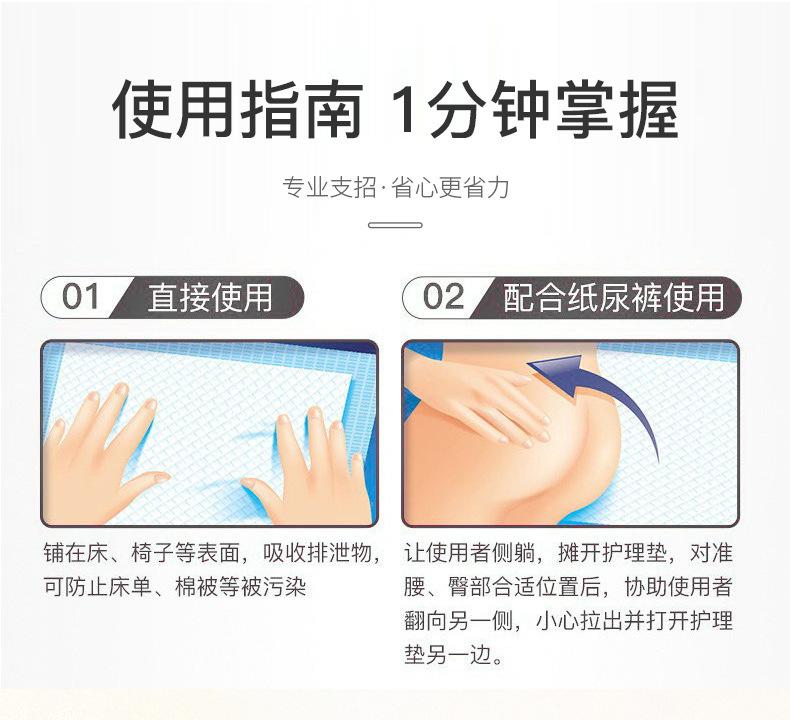 使用指南 1分钟掌握

专业支招·省心更省力

01 直接使用

铺在床、椅子等表面，吸收排泄物，可防止床单、棉被等被污染

02 配合纸尿裤使用

让使用者侧躺，摊开护理垫，对准腰、臀部合适位置后，协助使用者翻向另一侧，小心拉出并打开护理垫另一边。