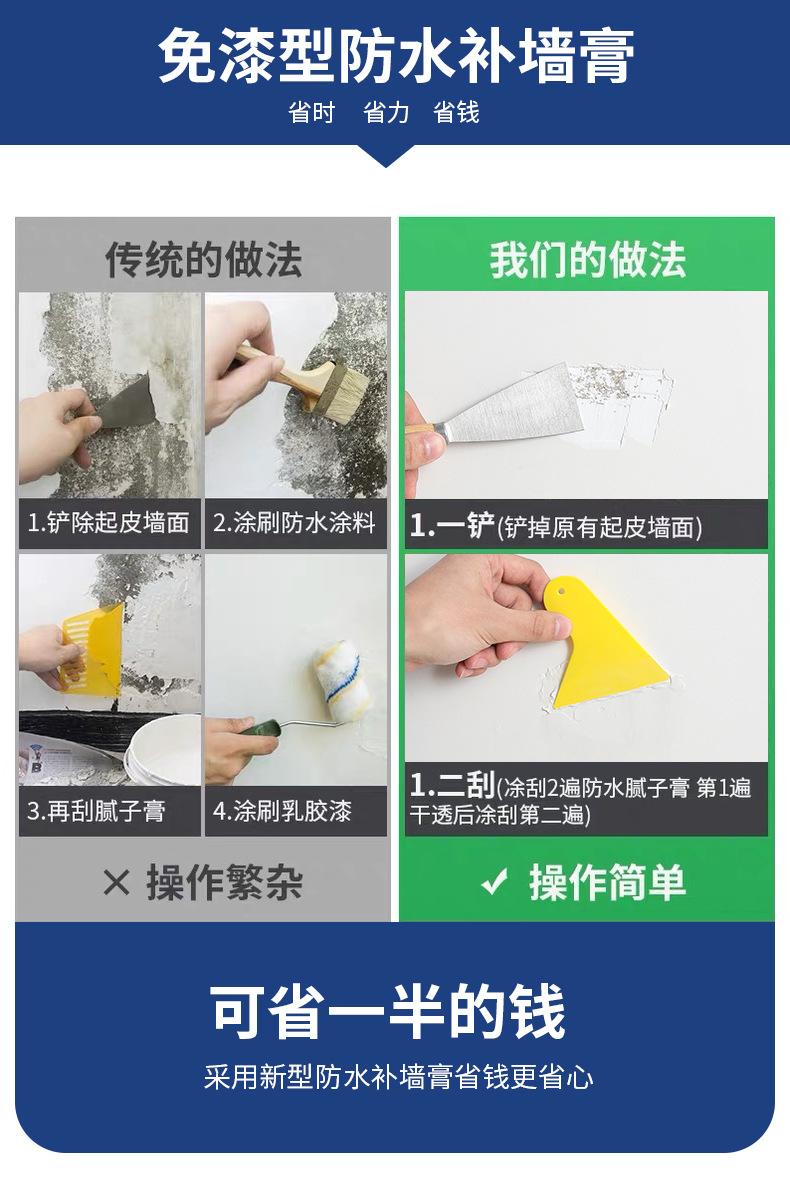 免漆型防水补墙膏
省时 省力 省钱

传统的做法

1.铲除起皮墙面

2.涂刷防水涂料

3.再刮腻子膏

4.涂刷乳胶漆

× 操作繁杂

我们的做法

1.一铲(铲掉原有起皮墙面)

1.二刮(涂刮2遍防水腻子膏 第1遍干透后涂刮第二遍)

✓ 操作简单

可省一半的钱
采用新型防水补墙膏省钱更省心