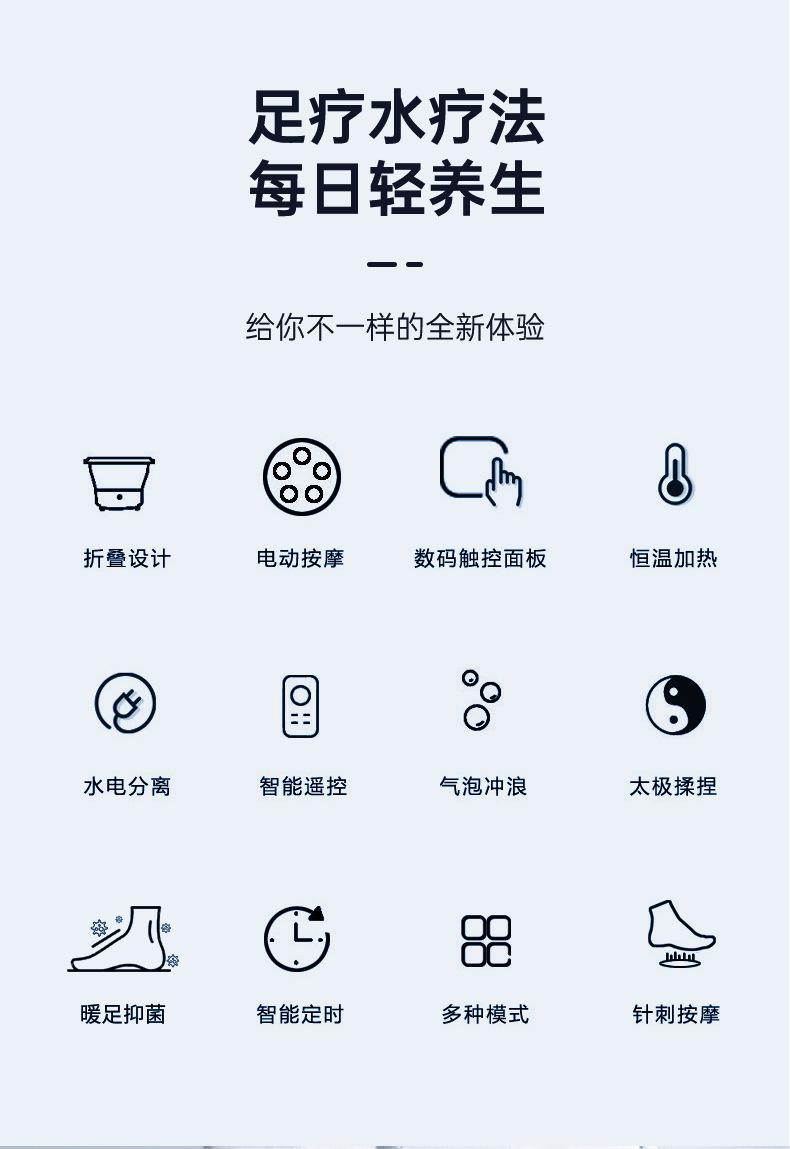 足疗水疗法
每日轻养生

给你不一样的全新体验

折叠设计

电动按摩

数码触控面板

恒温加热

水电分离

智能遥控

气泡冲浪

太极揉捏

暖足抑菌

智能定时

多种模式

针刺按摩