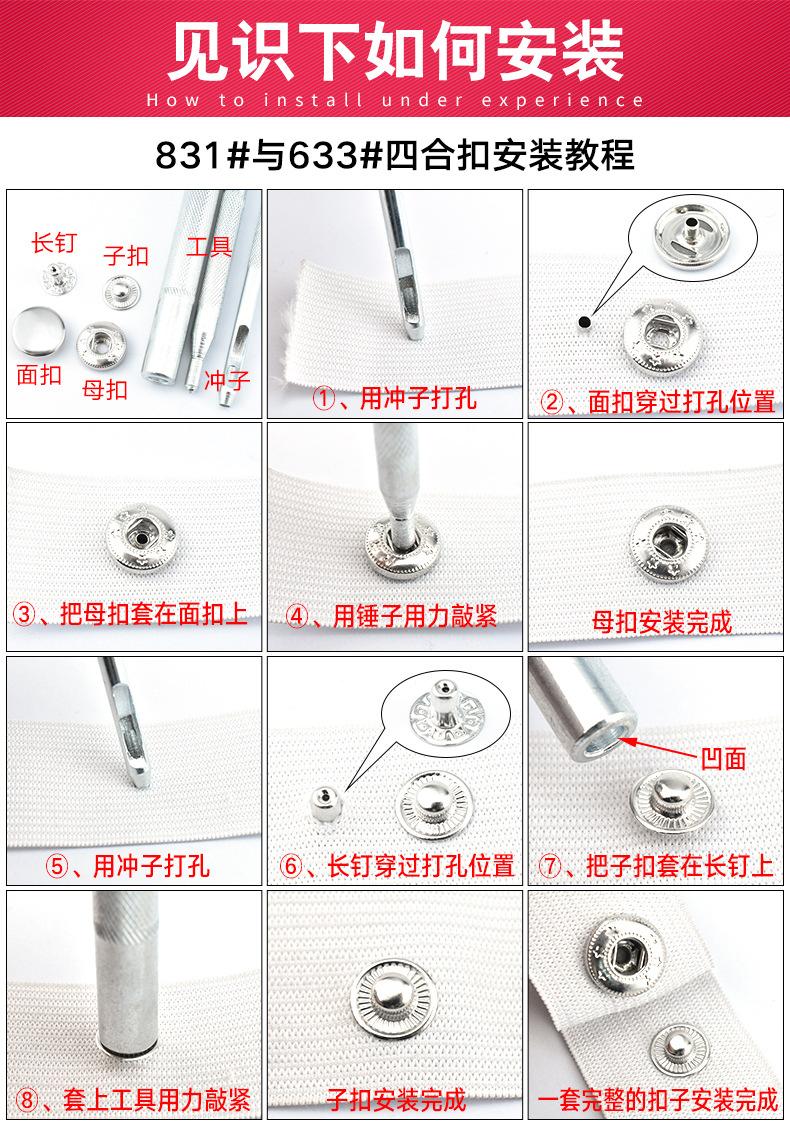 见识下如何安装

How to install under experience

831#与633#四合扣安装教程

长钉 子扣 工具 面扣 母扣 冲子

①、用冲子打孔

②、面扣穿过打孔位置

③、把母扣套在面扣上

④、用锤子用力敲紧

母扣安装完成

⑤、用冲子打孔

⑥、长钉穿过打孔位置

凹面

⑦、把子扣套在长钉上

⑧、套上工具用力敲紧

子扣安装完成

一套完整的扣子安装完成