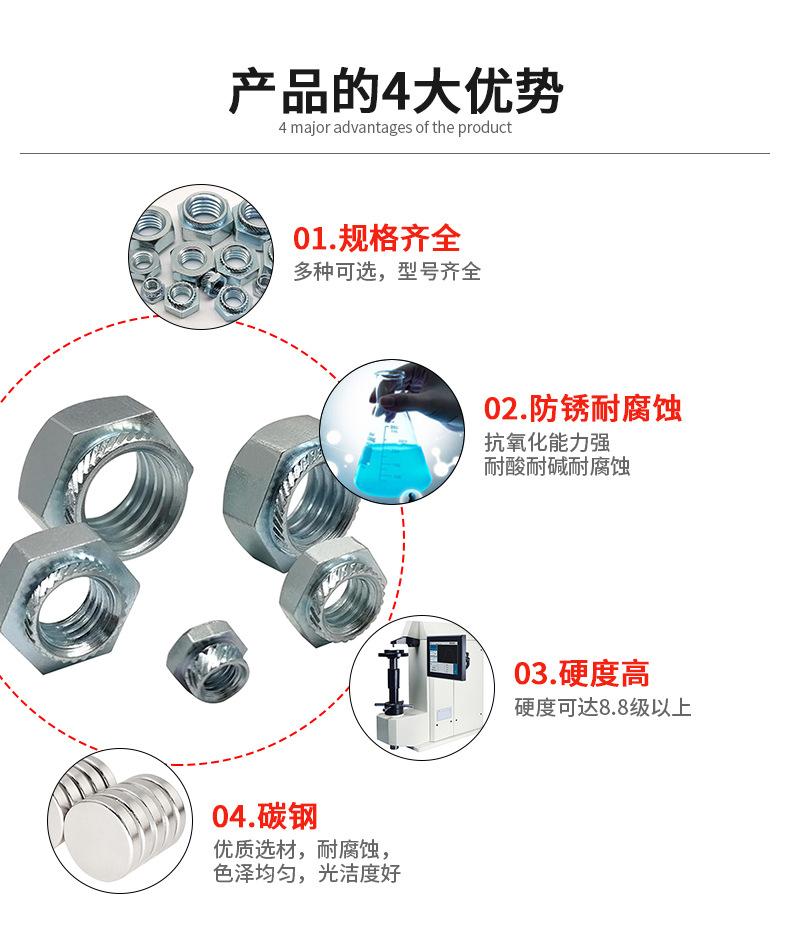 产品的4大优势
4 major advantages of the product

01.规格齐全
多种可选，型号齐全

02.防锈耐腐蚀
抗氧化能力强
耐酸耐碱耐腐蚀

03.硬度高
硬度可达8.8级以上

04.碳钢
优质选材，耐腐蚀，
色泽均匀，光洁度好