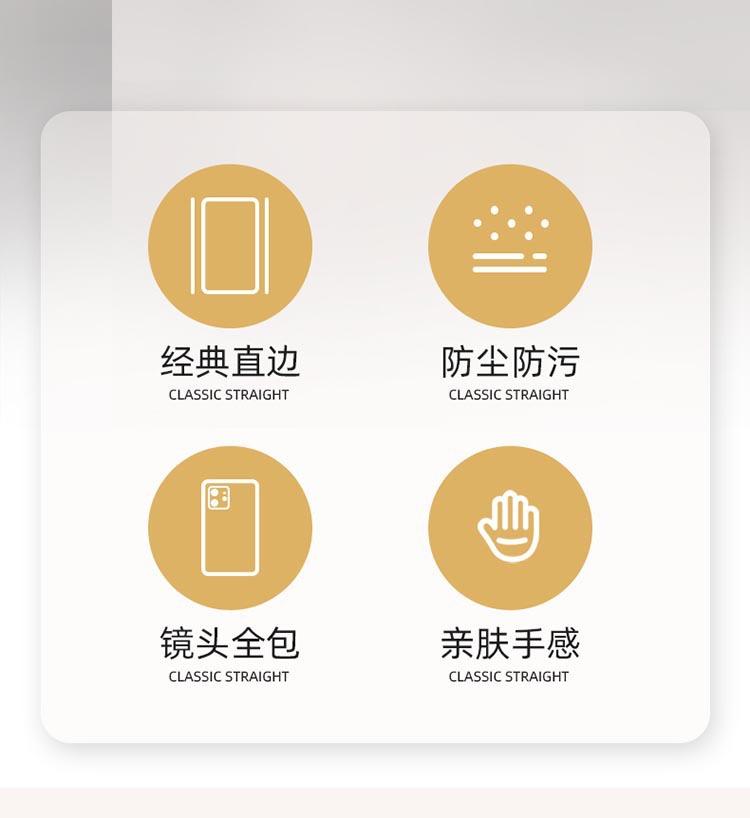 经典直边
CLASSIC STRAIGHT

防尘防污
CLASSIC STRAIGHT

镜头全包
CLASSIC STRAIGHT

亲肤手感
CLASSIC STRAIGHT