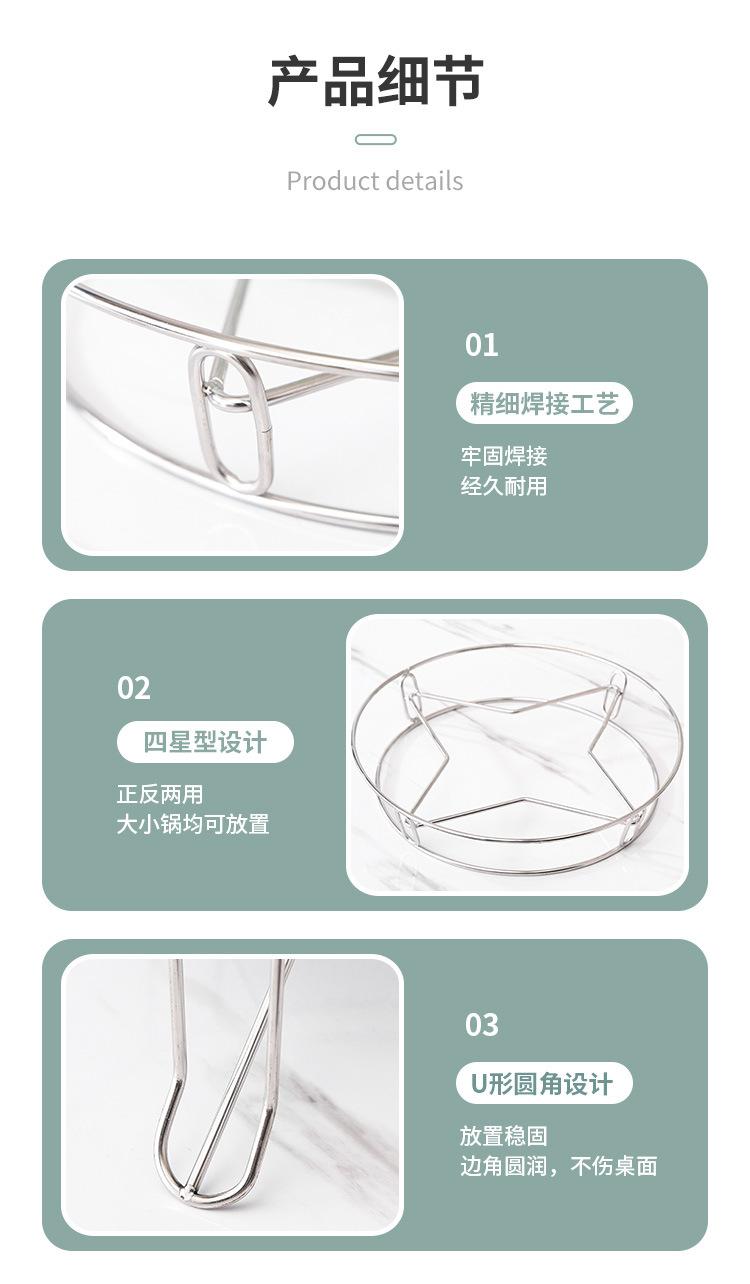 产品细节

Product details

01

精细焊接工艺

牢固焊接
经久耐用

02

四星型设计

正反两用
大小锅均可放置

03

U形圆角设计

放置稳固
边角圆润，不伤桌面