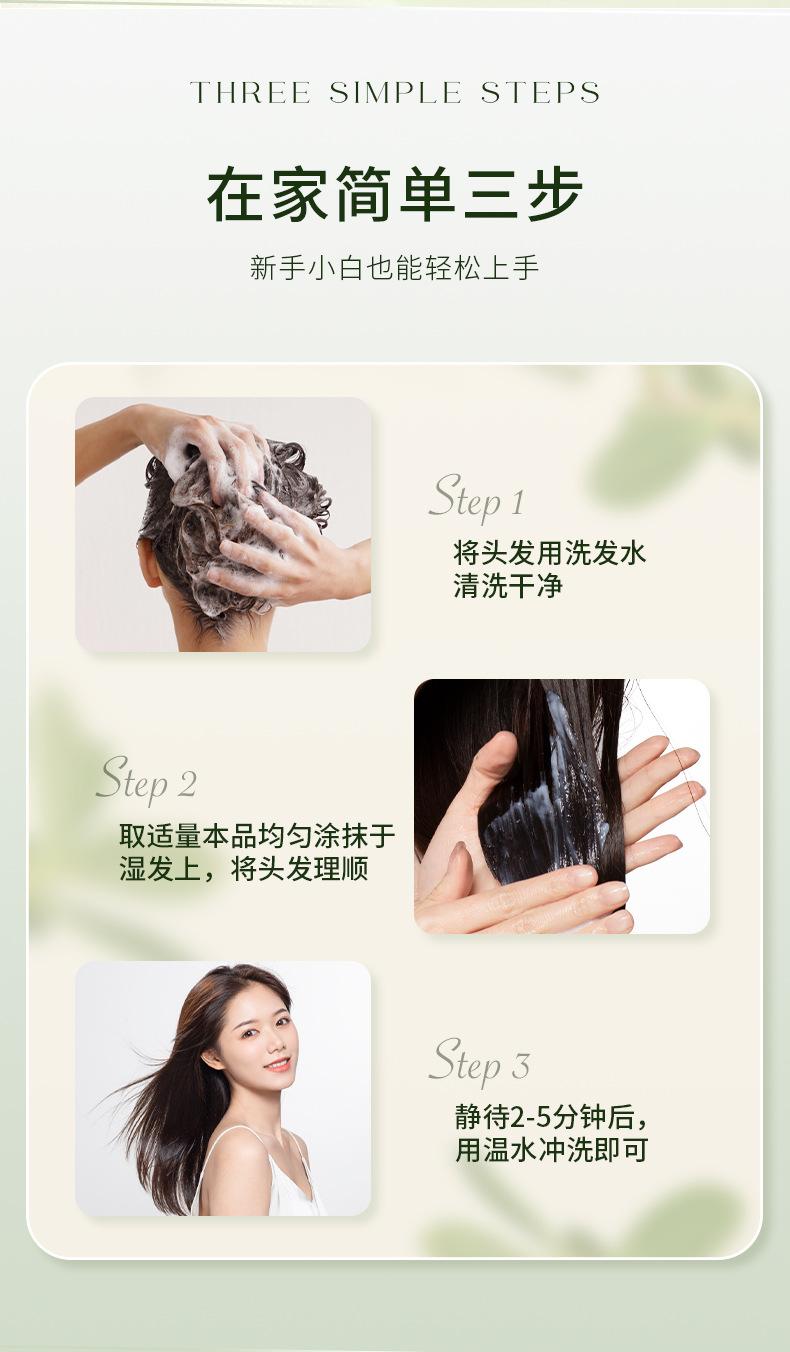 THREE SIMPLE STEPS

在家简单三步

新手小白也能轻松上手

Step 1

将头发用洗发水清洗干净

Step 2

取适量本品均匀涂抹于湿发上，将头发理顺

Step 3

静待2-5分钟后，用温水冲洗即可