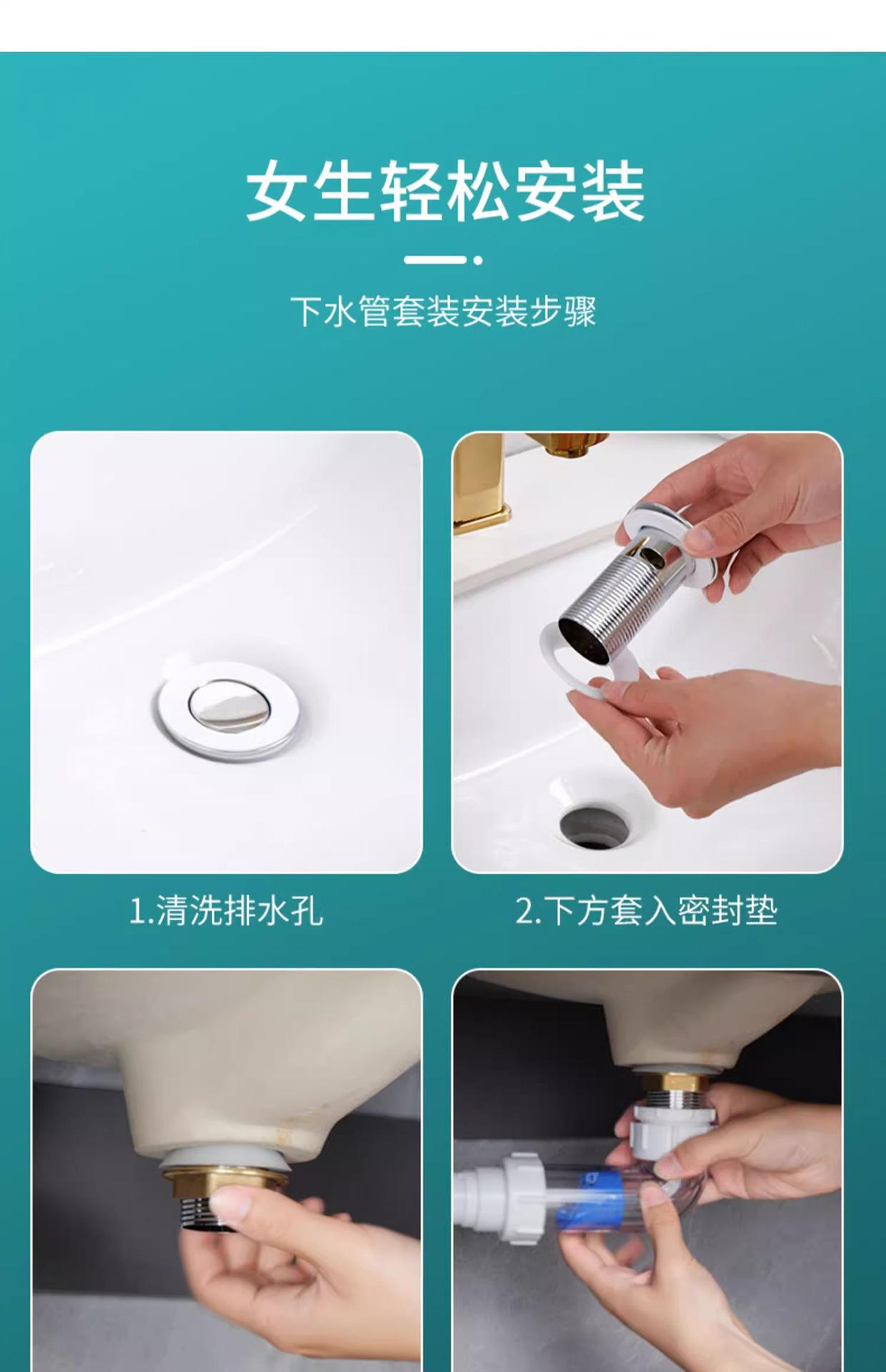 女生轻松安装

下水管套装安装步骤

1.清洗排水孔

2.下方套入密封垫