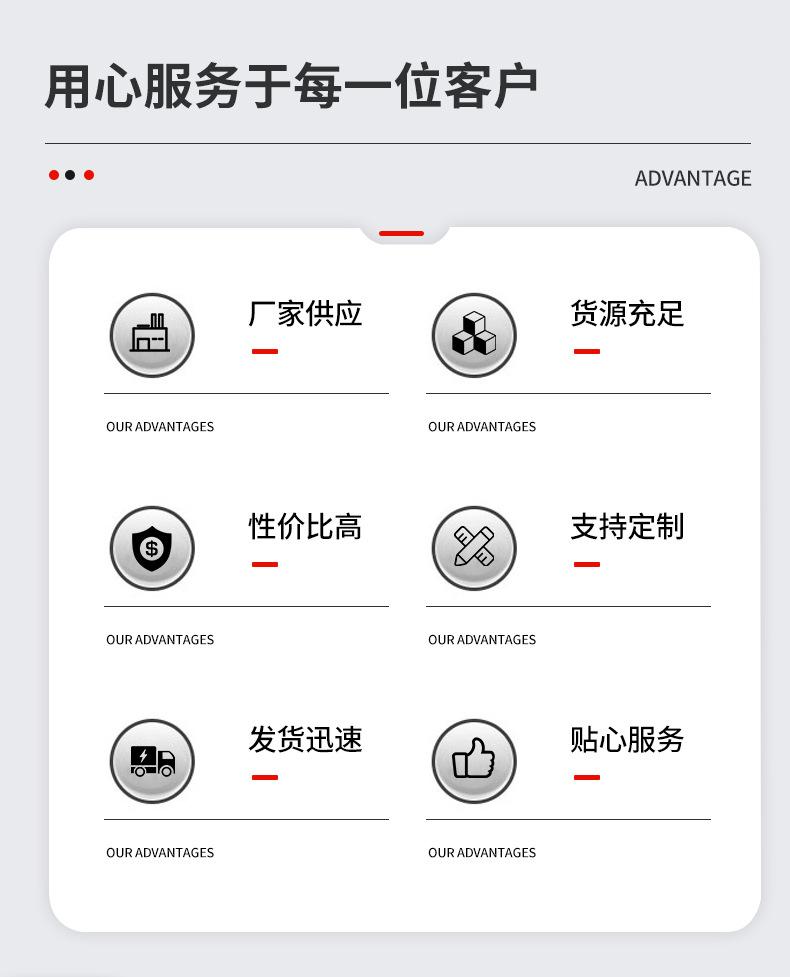 用心服务于每一位客户

ADVANTAGE

厂家供应

OUR ADVANTAGES

货源充足

OUR ADVANTAGES

性价比高

OUR ADVANTAGES

支持定制

OUR ADVANTAGES

发货迅速

OUR ADVANTAGES

贴心服务

OUR ADVANTAGES