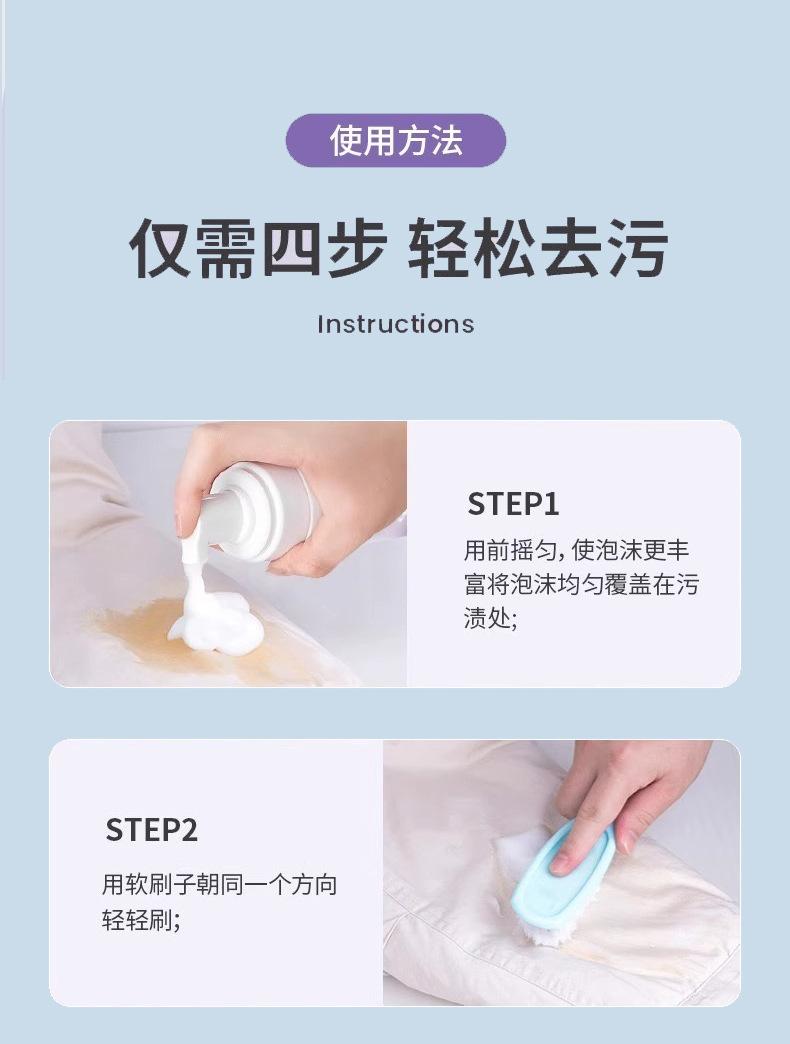 使用方法

仅需四步 轻松去污

Instructions

STEP1

用前摇匀，使泡沫更丰富将泡沫均匀覆盖在污渍处；

STEP2

用软刷子朝同一个方向轻轻刷；