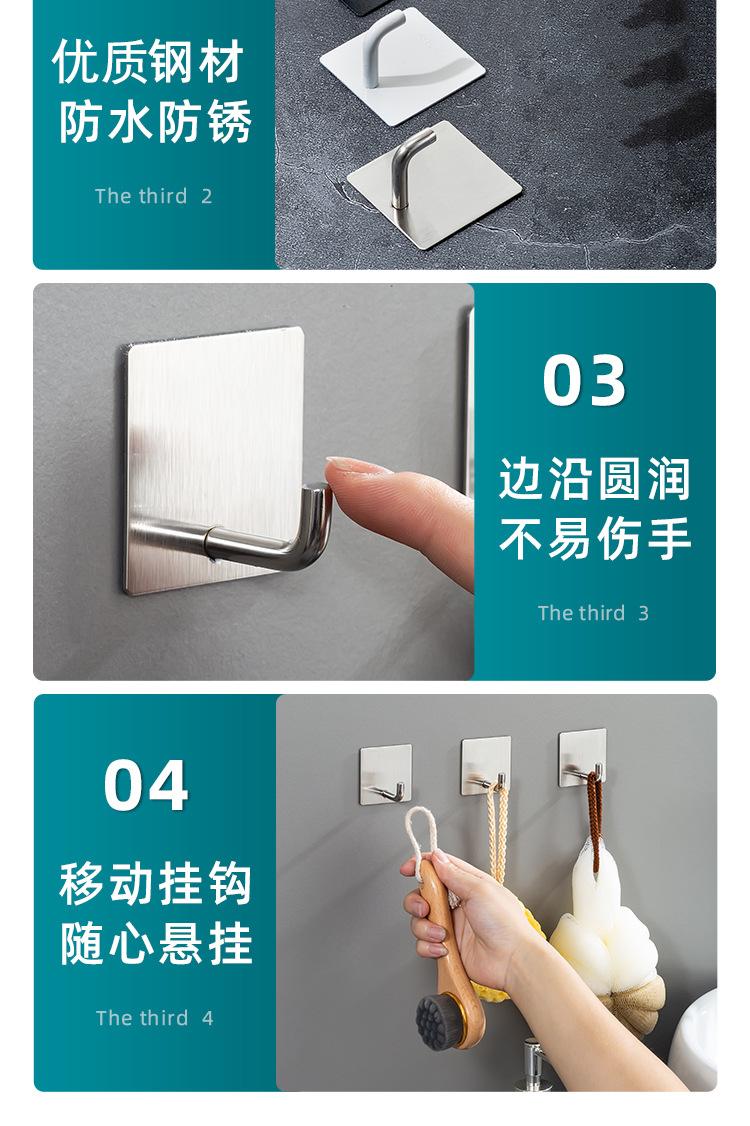 优质钢材
防水防锈

The third 2

03

边沿圆润
不易伤手

The third 3

04

移动挂钩
随心悬挂

The third 4