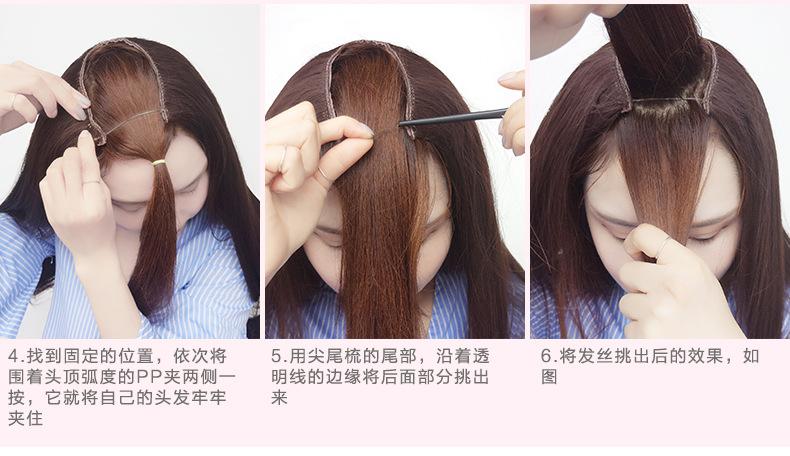 4.找到固定的位置，依次将围着头顶弧度的PP夹两侧一按，它就将自己的头发牢牢夹住

5.用尖尾梳的尾部，沿着透明线的边缘将后面部分挑出来

6.将发丝挑出后的效果，如图