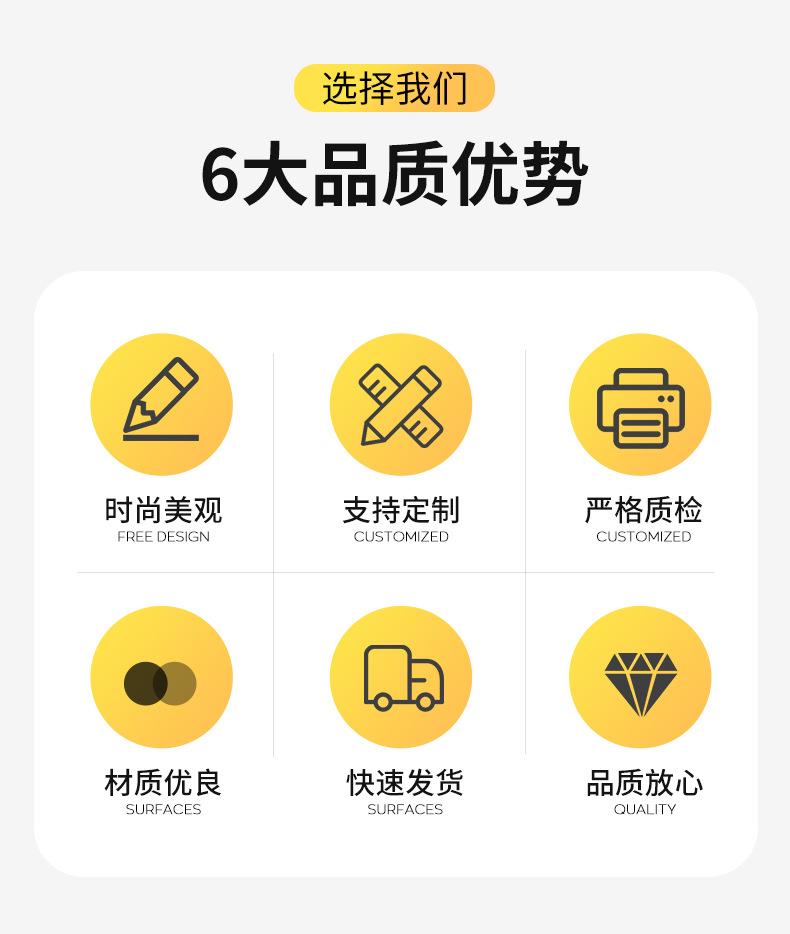 选择我们

6大品质优势

时尚美观
FREE DESIGN

支持定制
CUSTOMIZED

严格质检
CUSTOMIZED

材质优良
SURFACES

快速发货
SURFACES

品质放心
QUALITY