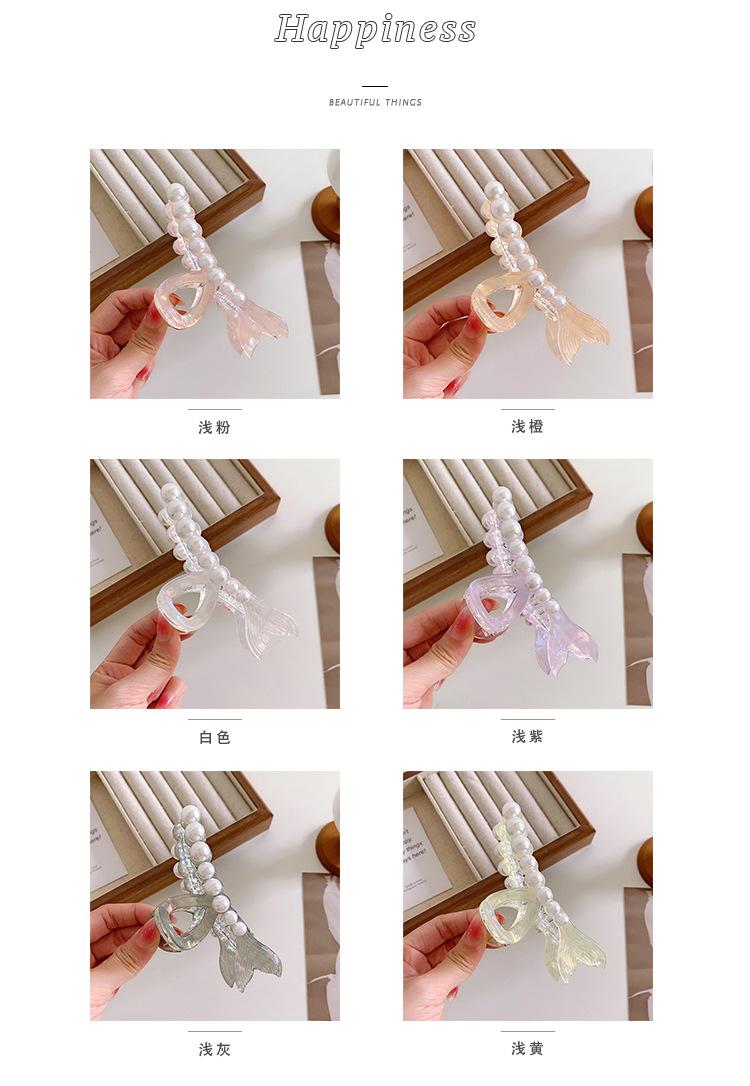 Happiness

BEAUTIFUL THINGS

浅粉

浅橙

白色

浅紫

浅灰

浅黄