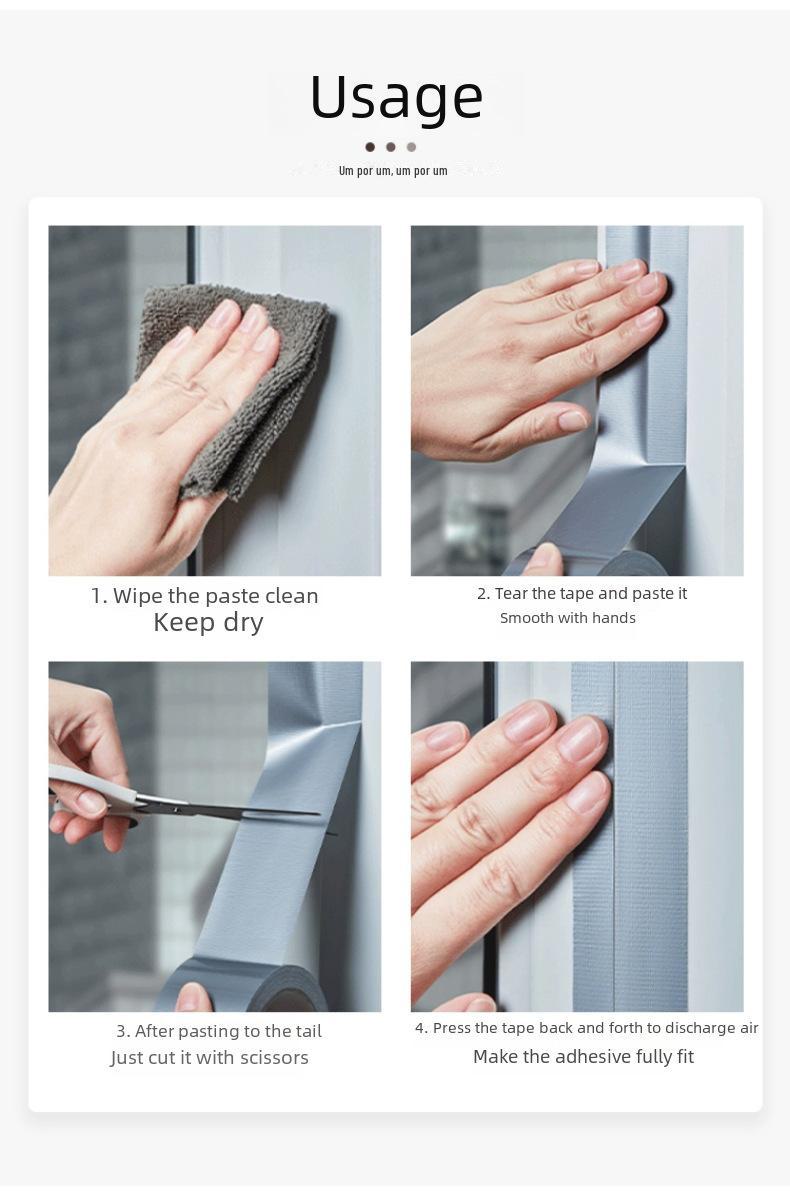 Usage

Um por um, um por um

1. Wipe the paste clean
Keep dry

2. Tear the tape and paste it
Smooth with hands

3. After pasting to the tail
Just cut it with scissors

4. Press the tape back and forth to discharge air
Make the adhesive fully fit