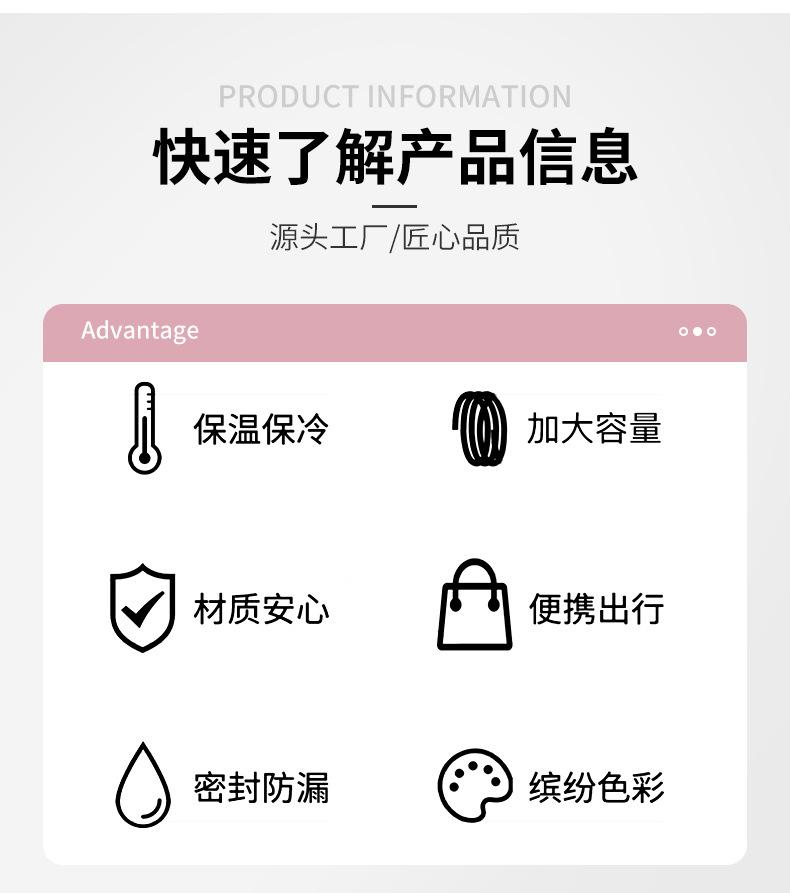 PRODUCT INFORMATION

快速了解产品信息

源头工厂/匠心品质

Advantage

保温保冷

加大容量

材质安心

便携出行

密封防漏

缤纷色彩