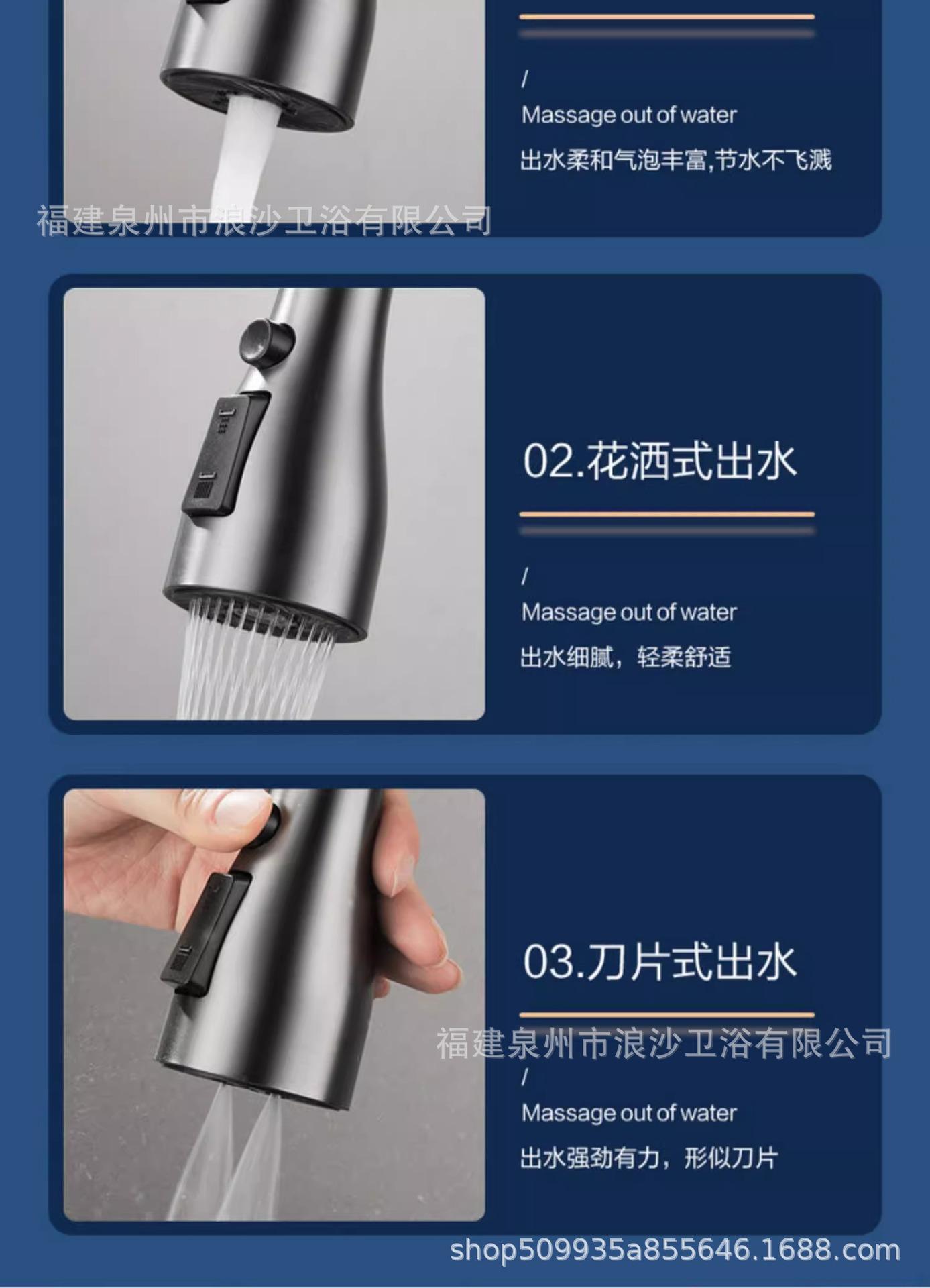 /
Massage out of water
出水柔和气泡丰富,节水不飞溅

福建泉州市浪沙卫浴有限公司

02.花洒式出水

/
Massage out of water
出水细腻，轻柔舒适

03.刀片式出水

福建泉州市浪沙卫浴有限公司

/
Massage out of water
出水强劲有力，形似刀片

shop509935a855646.1688.com