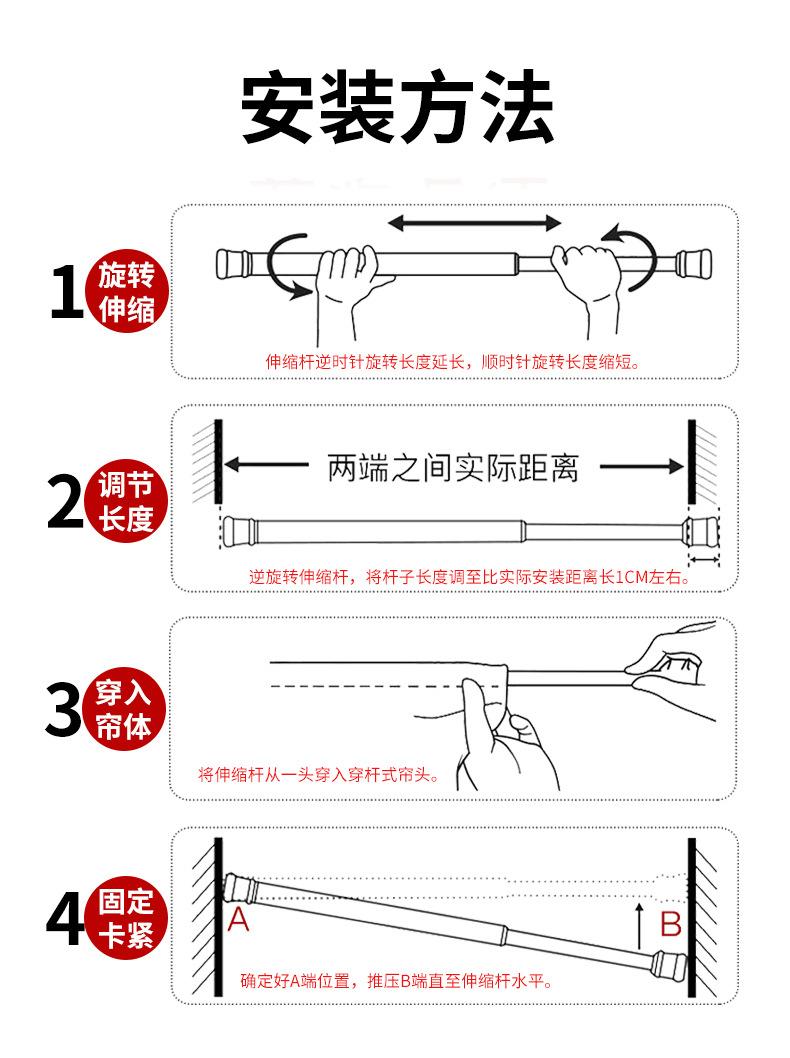 安装方法

1 旋转伸缩

伸缩杆逆时针旋转长度延长，顺时针旋转长度缩短。

2 调节长度

两端之间实际距离

逆旋转伸缩杆，将杆子长度调至比实际安装距离长1CM左右。

3 穿入帘体

将伸缩杆从一头穿入穿杆式帘头。

4 固定卡紧

A

B

确定好A端位置，推压B端直至伸缩杆水平。