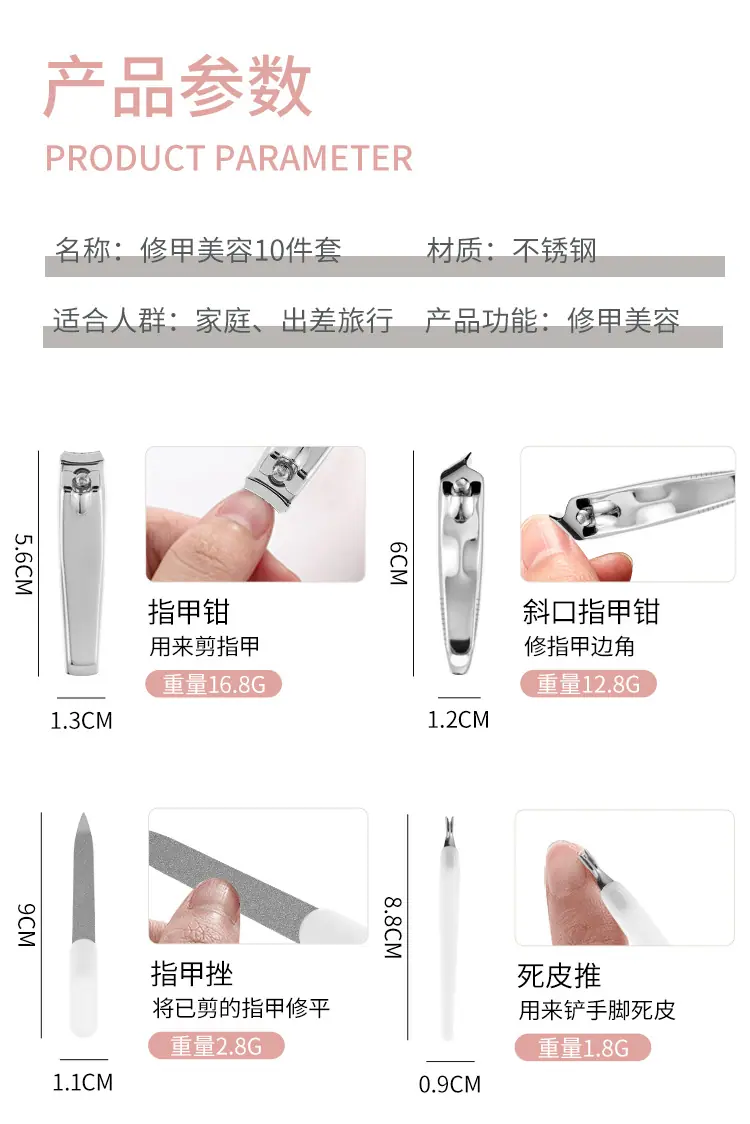 产品参数
PRODUCT PARAMETER

名称：修甲美容10件套 材质：不锈钢

适合人群：家庭、出差旅行 产品功能：修甲美容

5.6CM
1.3CM
指甲钳
用来剪指甲
重量16.8G

6CM
1.2CM
斜口指甲钳
修指甲边角
重量12.8G

9CM
1.1CM
指甲挫
将已剪的指甲修平
重量2.8G

8.8CM
0.9CM
死皮推
用来铲手脚死皮
重量1.8G