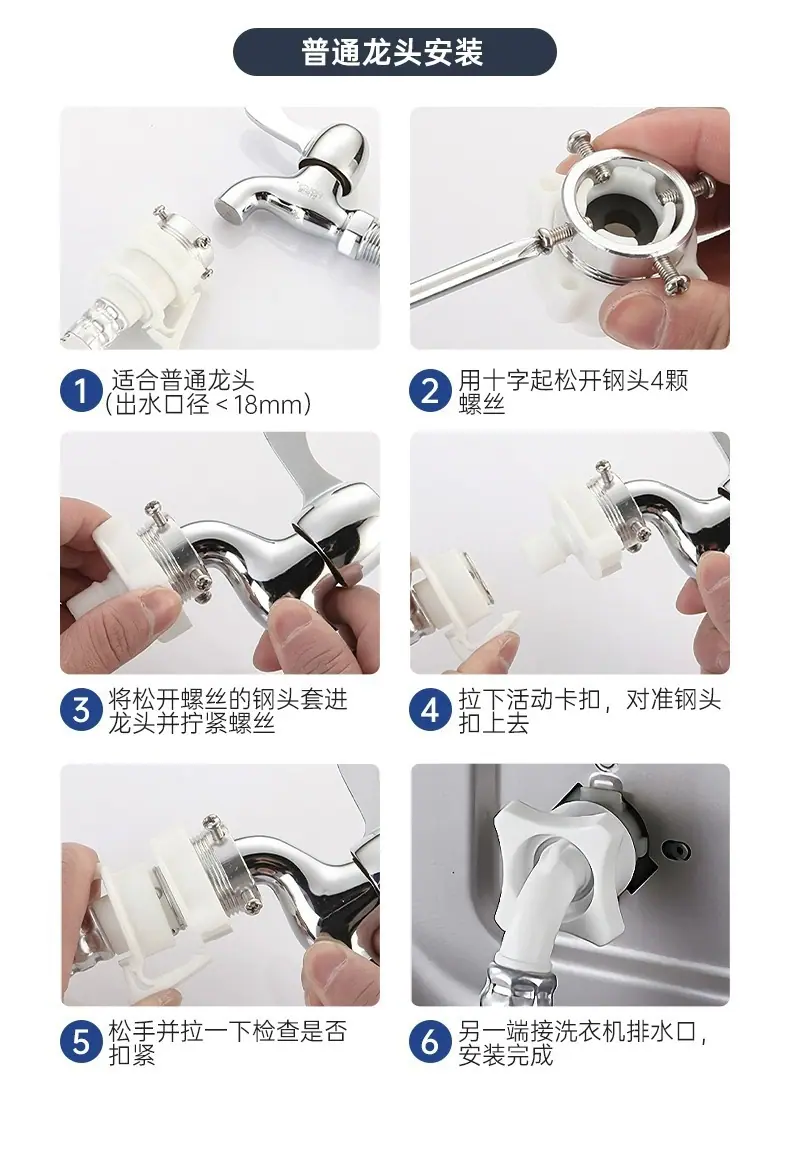 普通龙头安装

1 适合普通龙头
(出水口径＜18mm)

2 用十字起松开钢头4颗螺丝

3 将松开螺丝的钢头套进龙头并拧紧螺丝

4 拉下活动卡扣，对准钢头扣上去

5 松手并拉一下检查是否扣紧

6 另一端接洗衣机排水口，安装完成