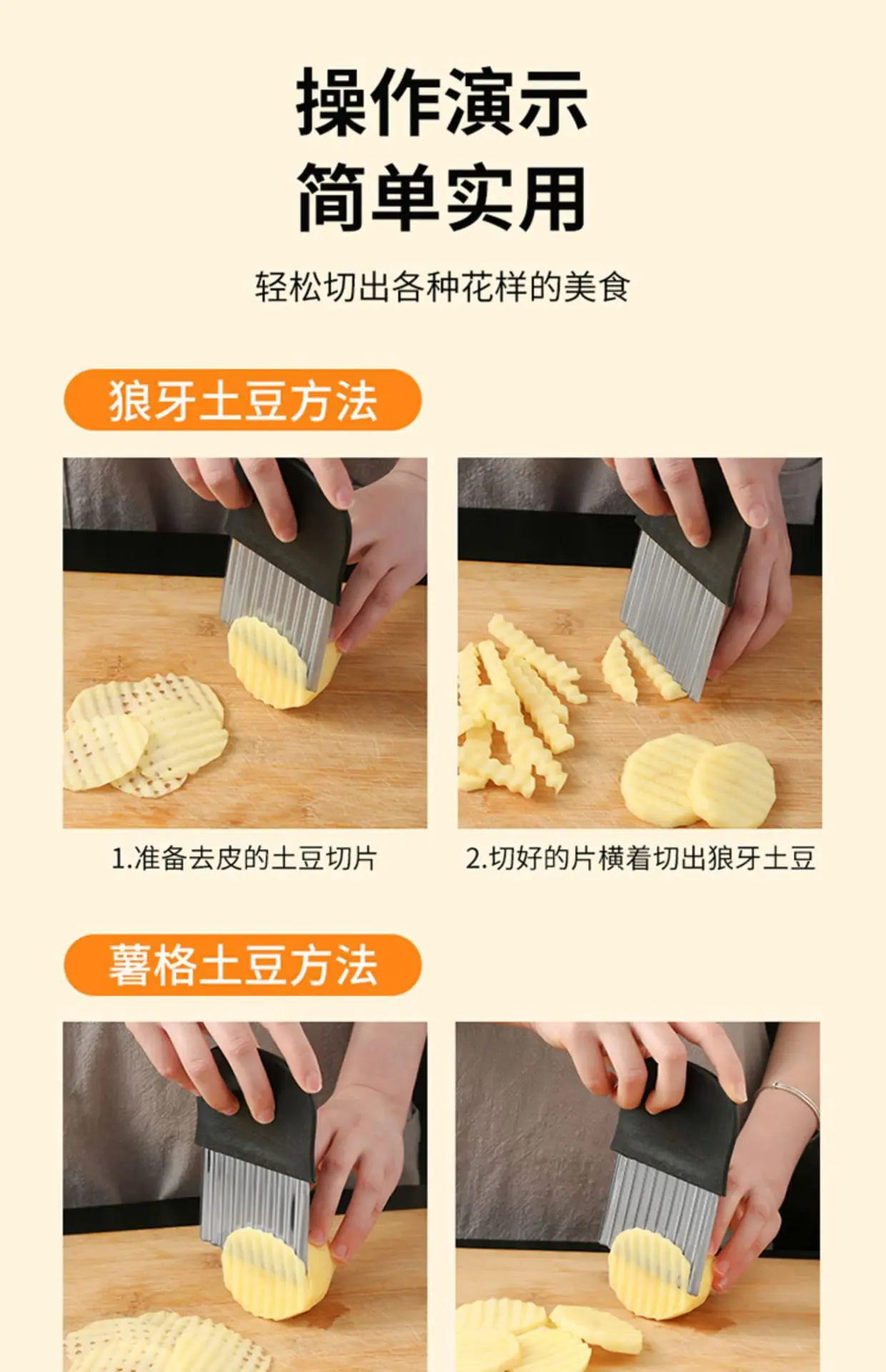 操作演示
简单实用

轻松切出各种花样的美食

狼牙土豆方法

1.准备去皮的土豆切片

2.切好的片横着切出狼牙土豆

薯格土豆方法