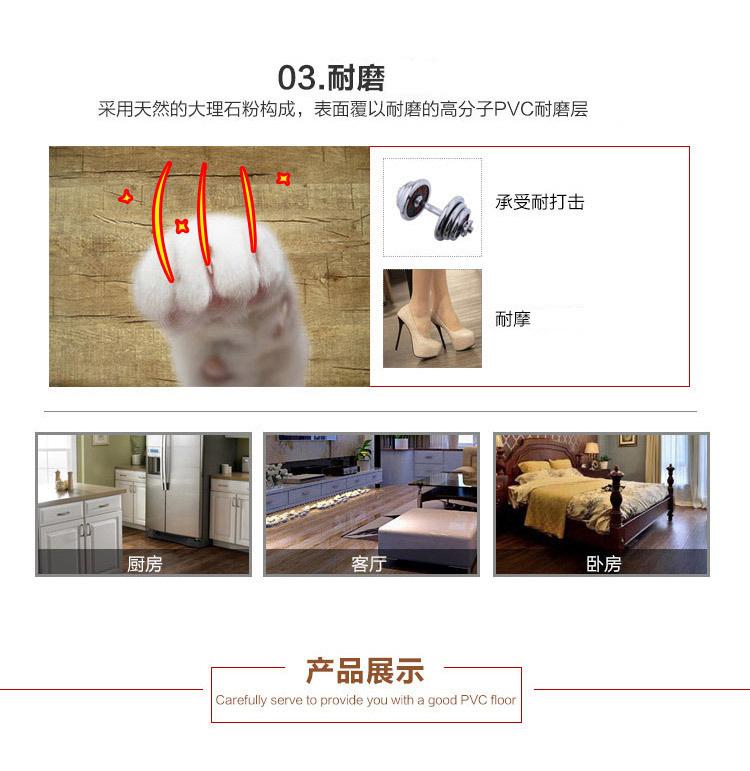 03.耐磨

采用天然的大理石粉构成，表面覆以耐磨的高分子PVC耐磨层

承受耐打击

耐摩

厨房

客厅

卧房

产品展示

Carefully serve to provide you with a good PVC floor