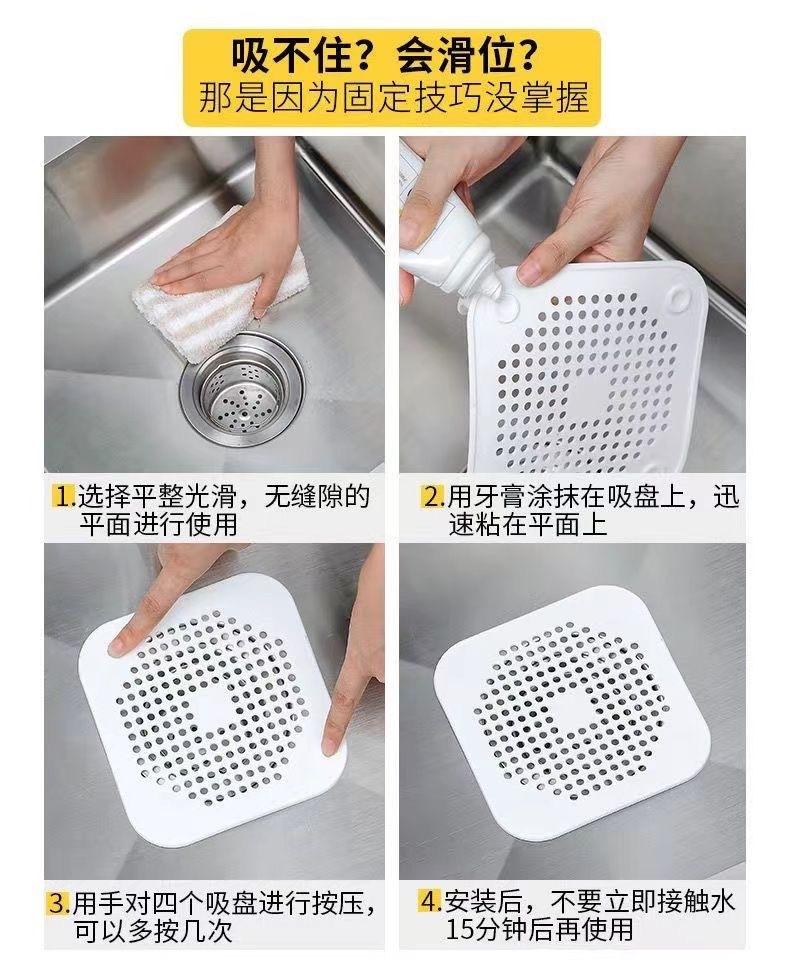 吸不住？会滑位？
那是因为固定技巧没掌握

1.选择平整光滑，无缝隙的平面进行使用

2.用牙膏涂抹在吸盘上，迅速粘在平面上

3.用手对四个吸盘进行按压，可以多按几次

4.安装后，不要立即接触水
15分钟后再使用