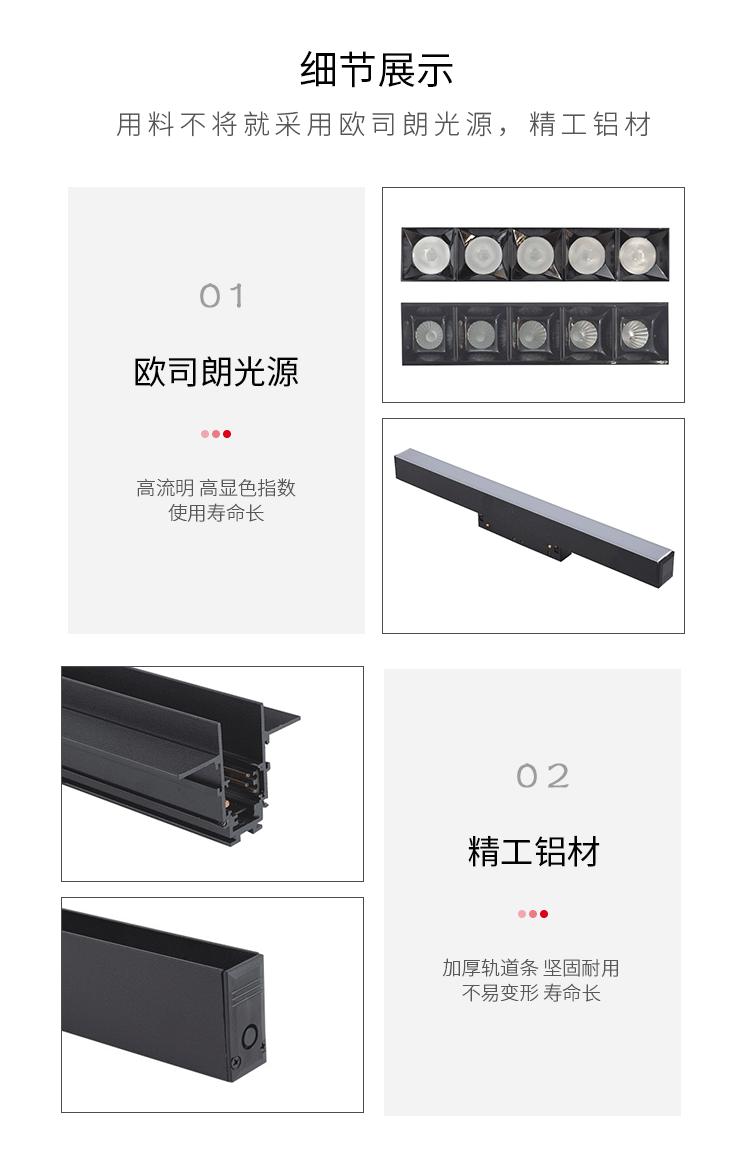 细节展示

用料不将就采用欧司朗光源，精工铝材

01

欧司朗光源

高流明 高显色指数
使用寿命长

02

精工铝材

加厚轨道条 坚固耐用
不易变形 寿命长