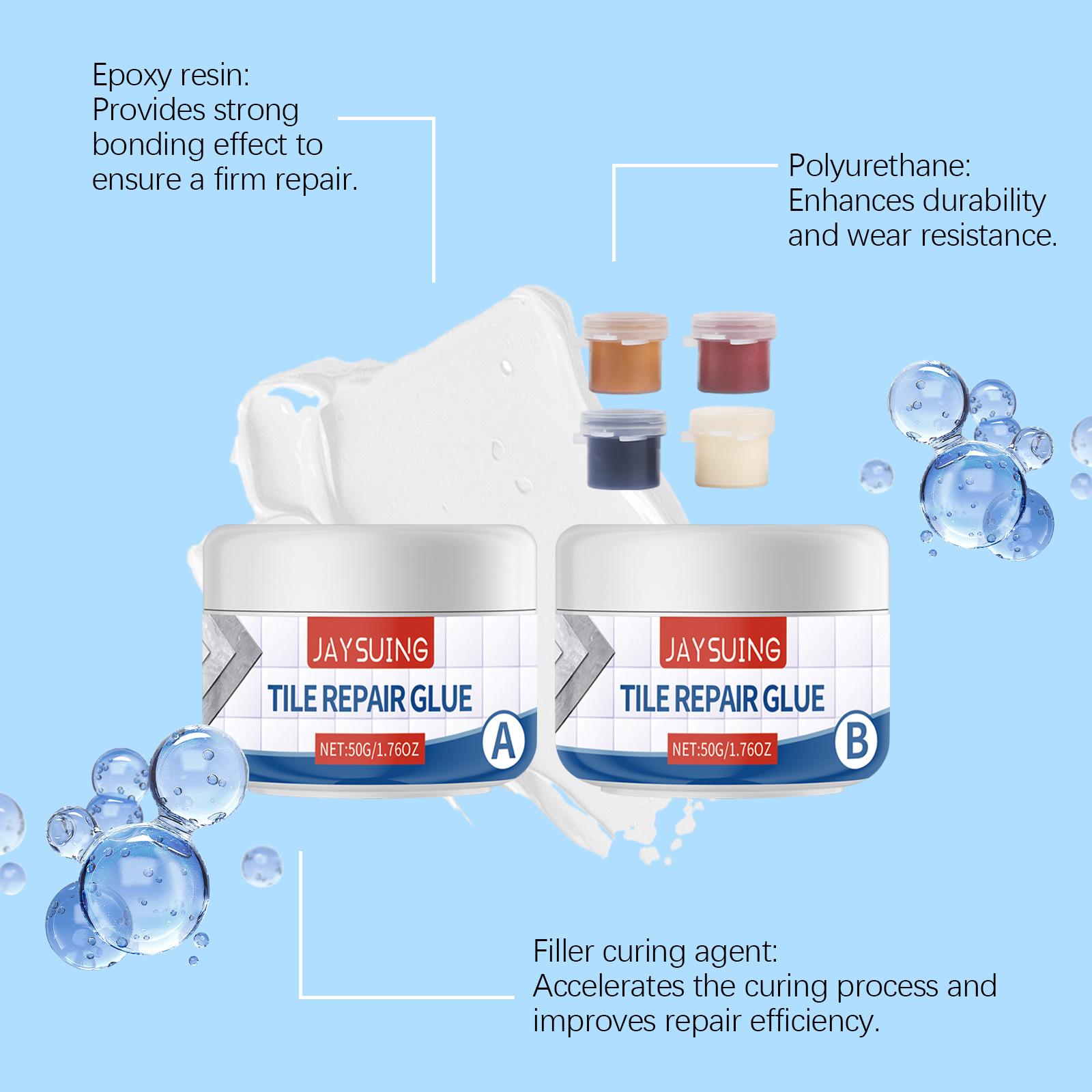 Epoxy resin:
Provides strong bonding effect to ensure a firm repair.

Polyurethane:
Enhances durability and wear resistance.

JAYSUING
TILE REPAIR GLUE
NET:50G/1.76OZ
A

JAYSUING
TILE REPAIR GLUE
NET:50G/1.76OZ
B

Filler curing agent:
Accelerates the curing process and improves repair efficiency.