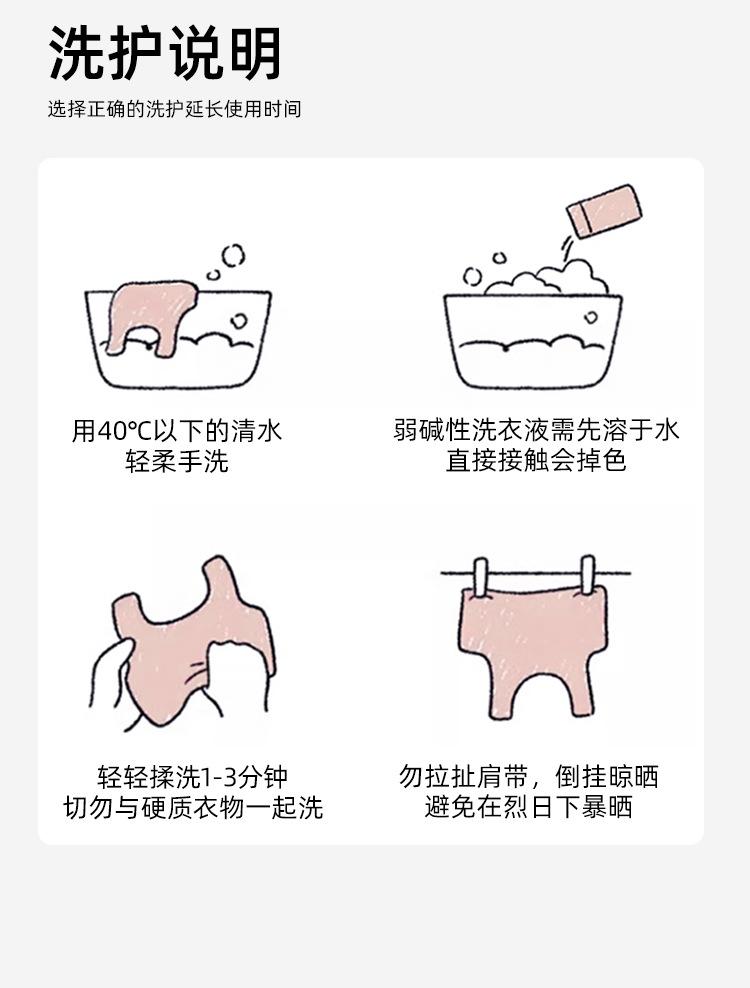 洗护说明

选择正确的洗护延长使用时间

用40°C以下的清水
轻柔手洗

弱碱性洗衣液需先溶于水
直接接触会掉色

轻轻揉洗1-3分钟
切勿与硬质衣物一起洗

勿拉扯肩带，倒挂晾晒
避免在烈日下暴晒