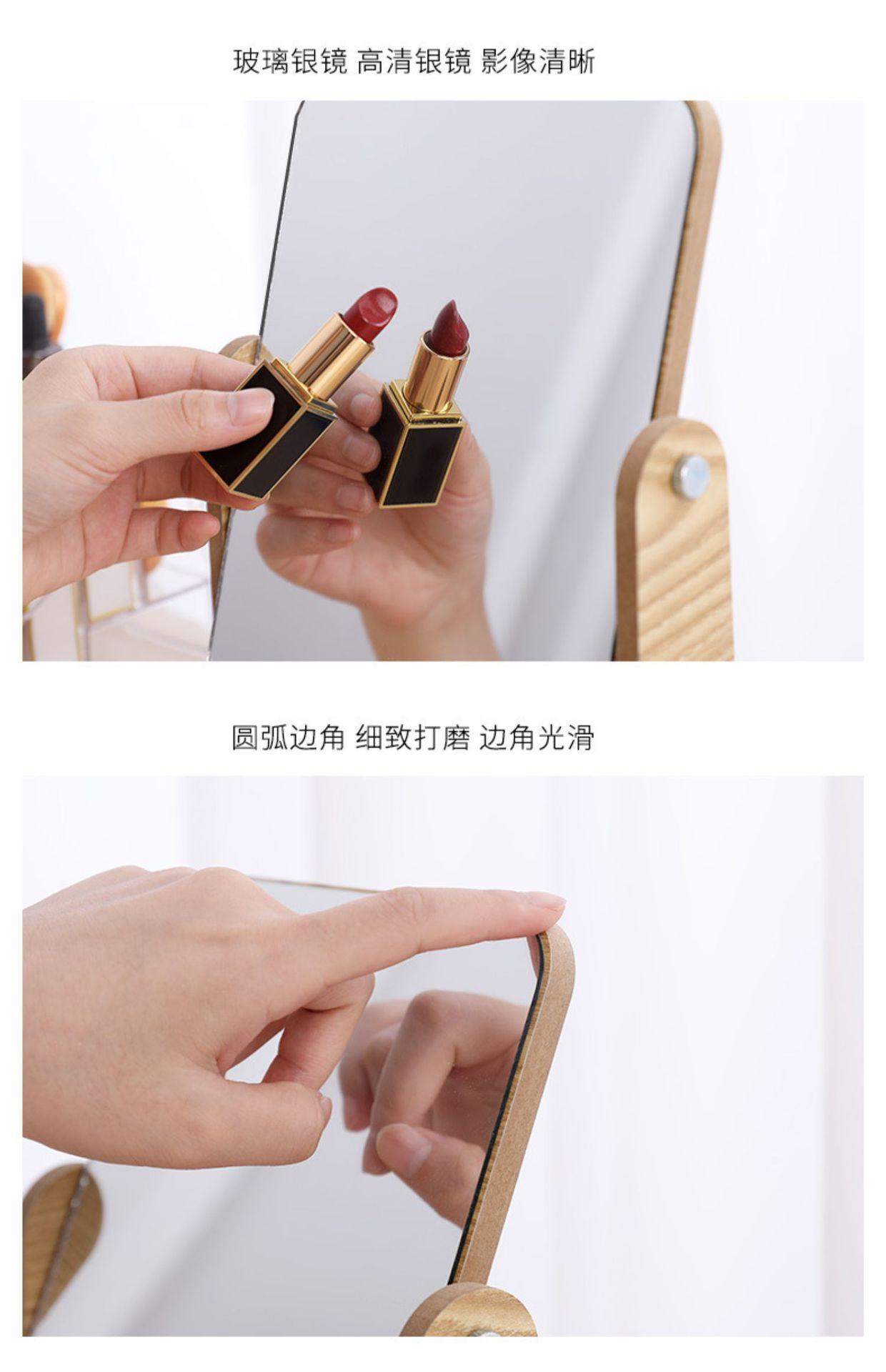 玻璃银镜 高清银镜 影像清晰

圆弧边角 细致打磨 边角光滑