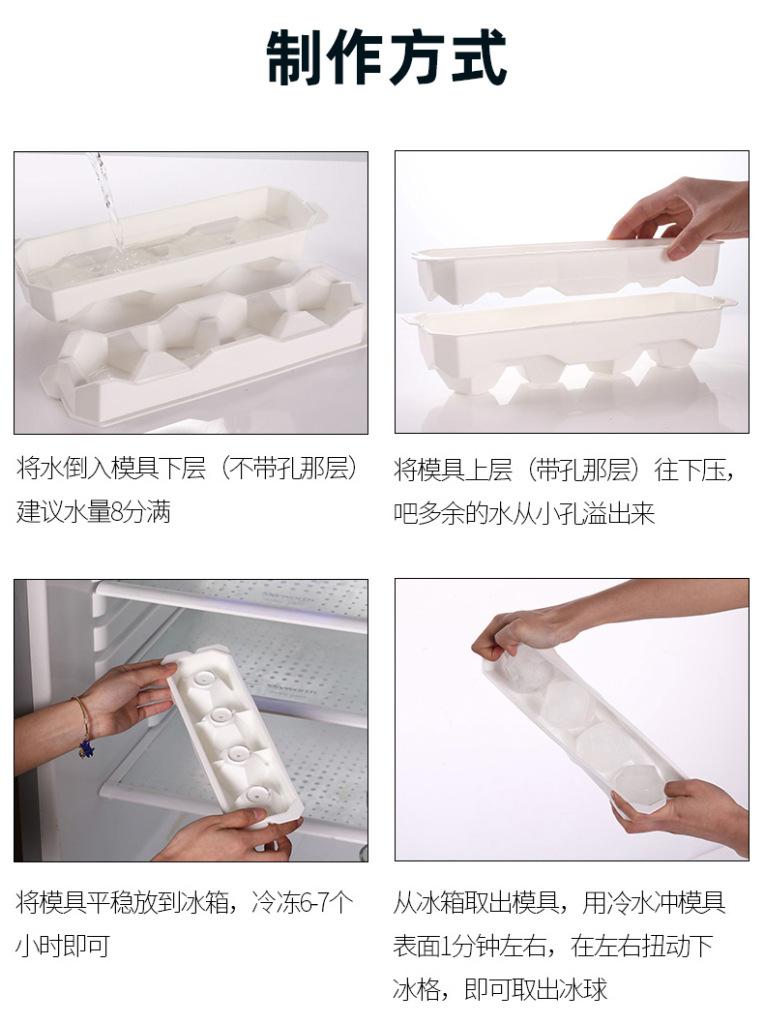 制作方式

将水倒入模具下层（不带孔那层）建议水量8分满

将模具上层（带孔那层）往下压，吧多余的水从小孔溢出来

将模具平稳放到冰箱，冷冻6-7个小时即可

从冰箱取出模具，用冷水冲模具表面1分钟左右，在左右扭动下冰格，即可取出冰球